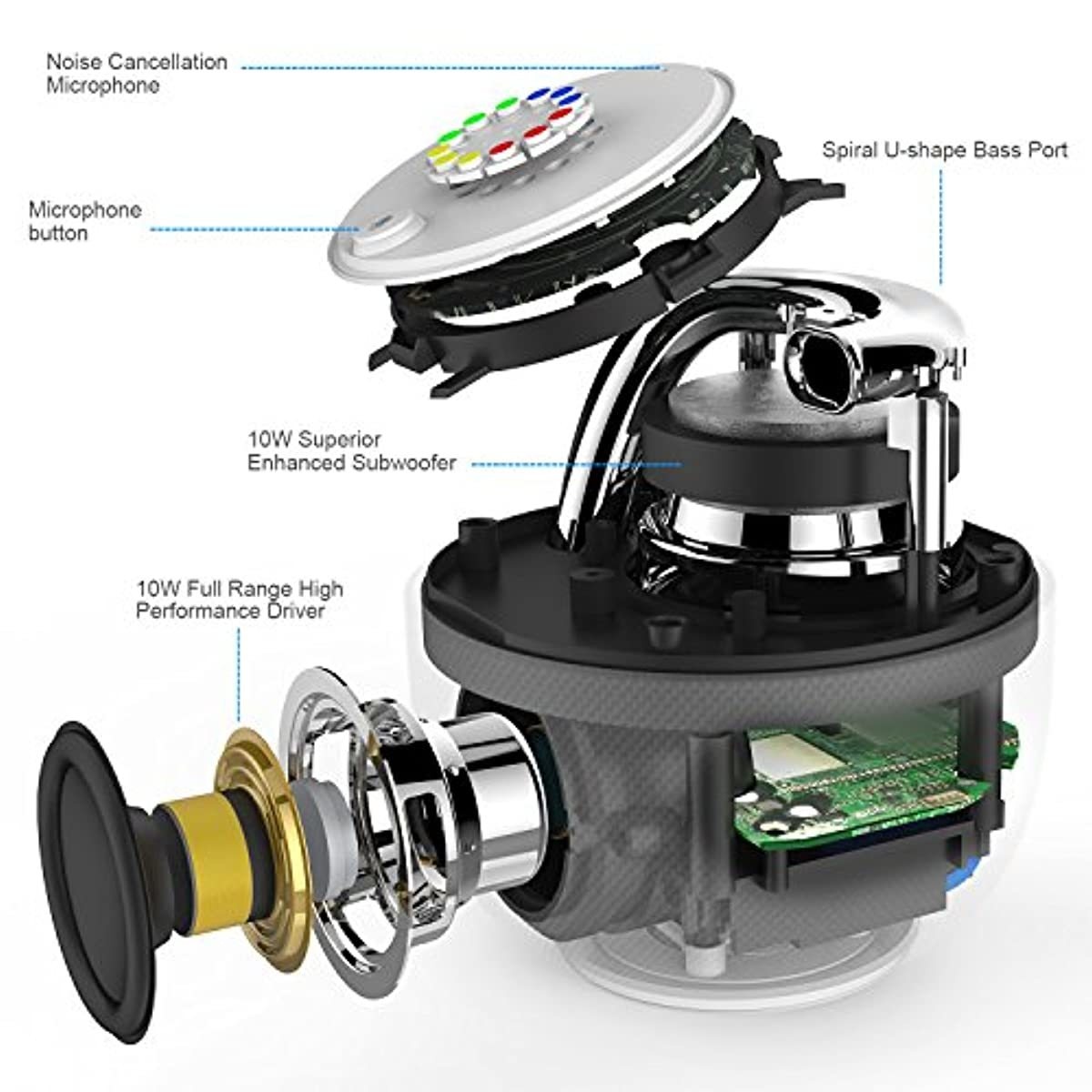 Noise Cancellation Microphone

Microphone button

Spiral U-shape Bass Port

10W Superior Enhanced Subwoofer

10W Full Range High Performance Driver