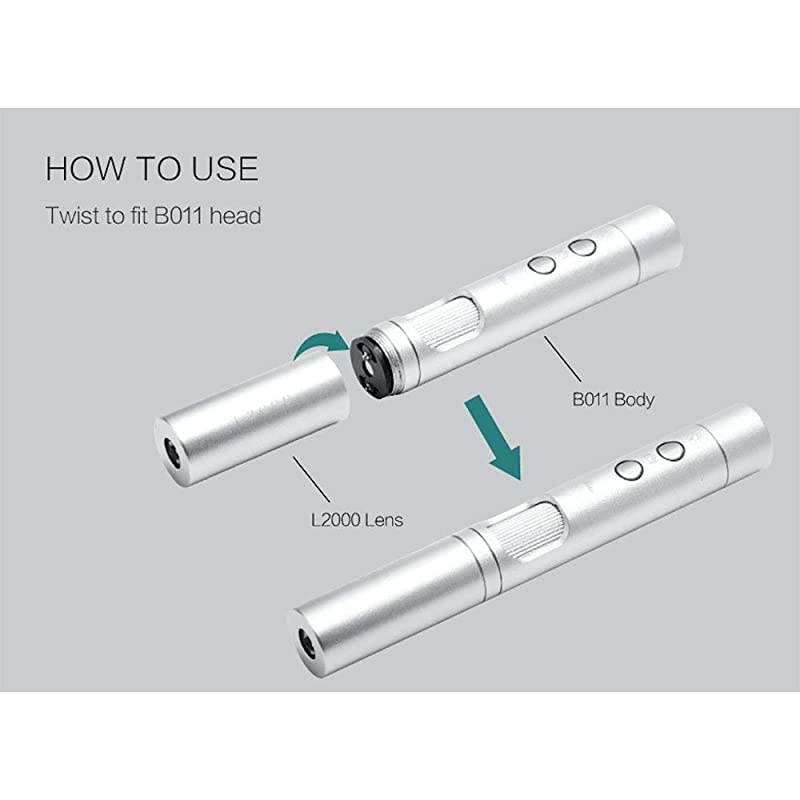 HOW TO USE

Twist to fit B011 head

B011 Body

L2000 Lens