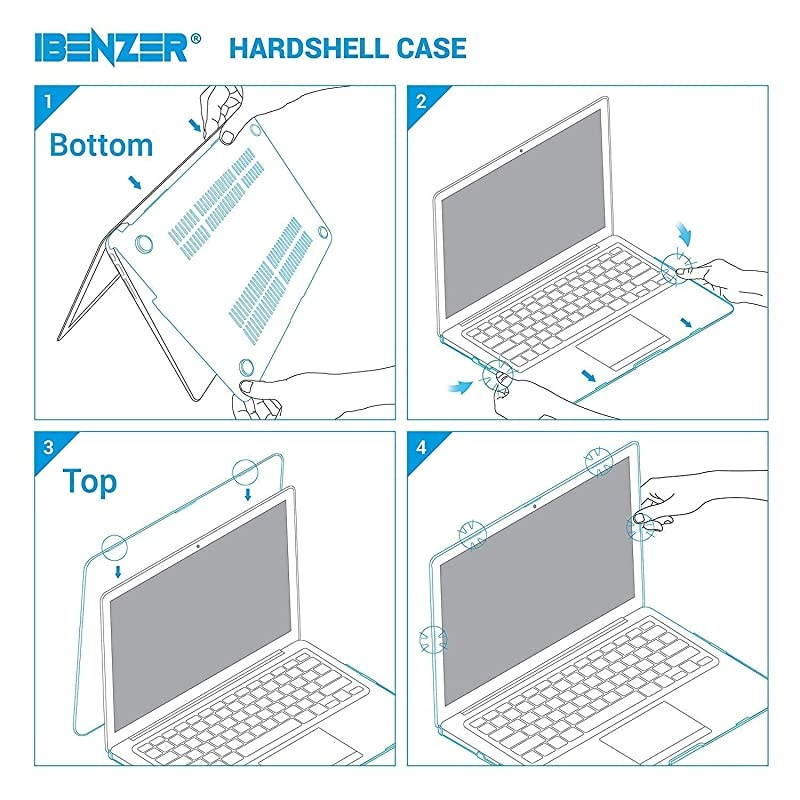 IBENZER® HARDSHELL CASE

1

Bottom

2

3

Top

4