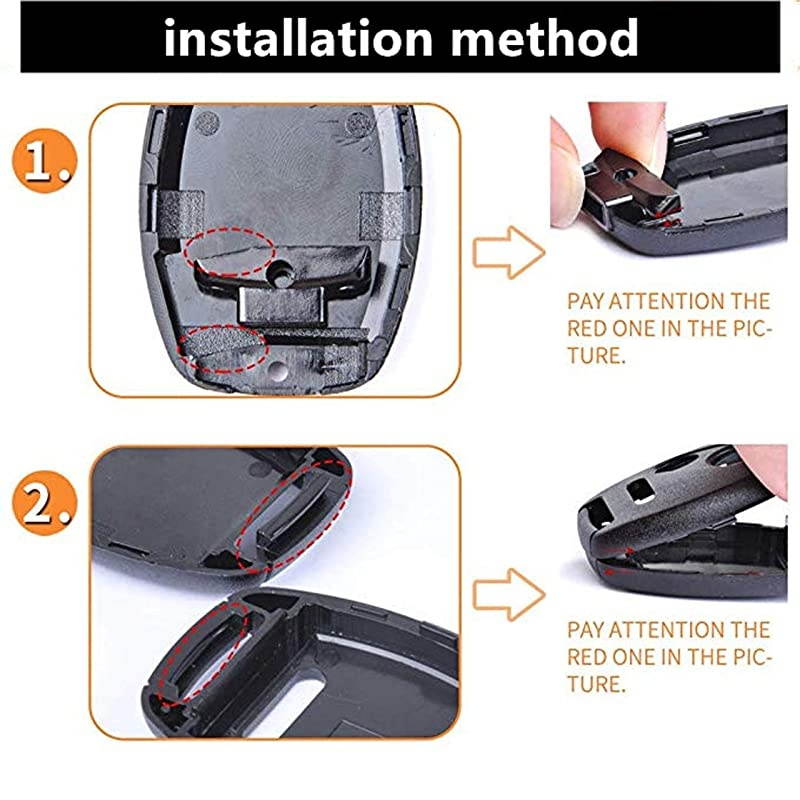 installation method

1.

PAY ATTENTION THE RED ONE IN THE PICTURE.

2.

PAY ATTENTION THE RED ONE IN THE PICTURE.