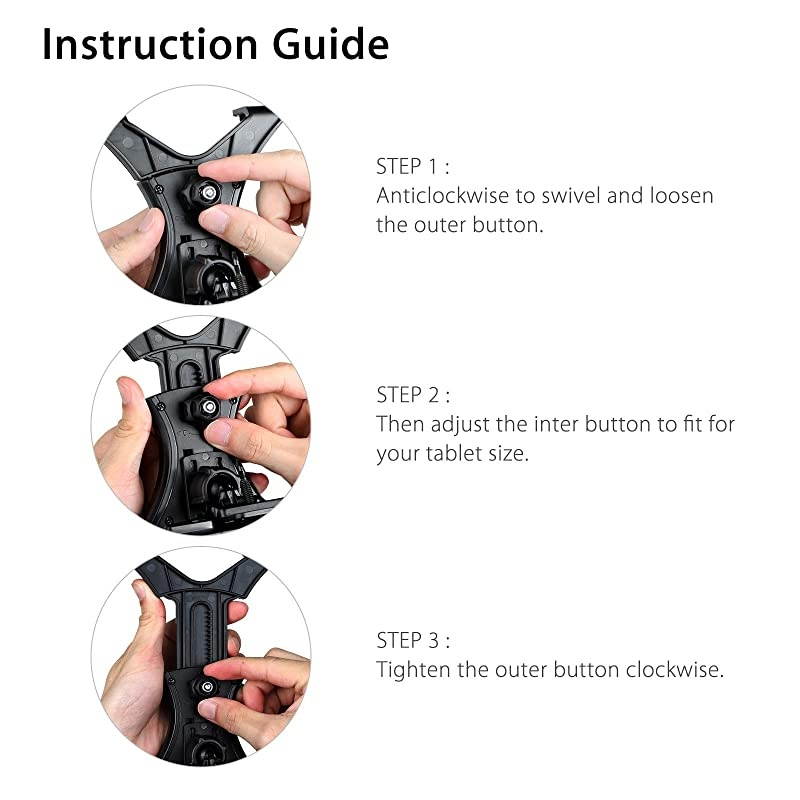 Instruction Guide

STEP 1 :
Anticlockwise to swivel and loosen the outer button.

STEP 2 :
Then adjust the inter button to fit for your tablet size.

STEP 3 :
Tighten the outer button clockwise.