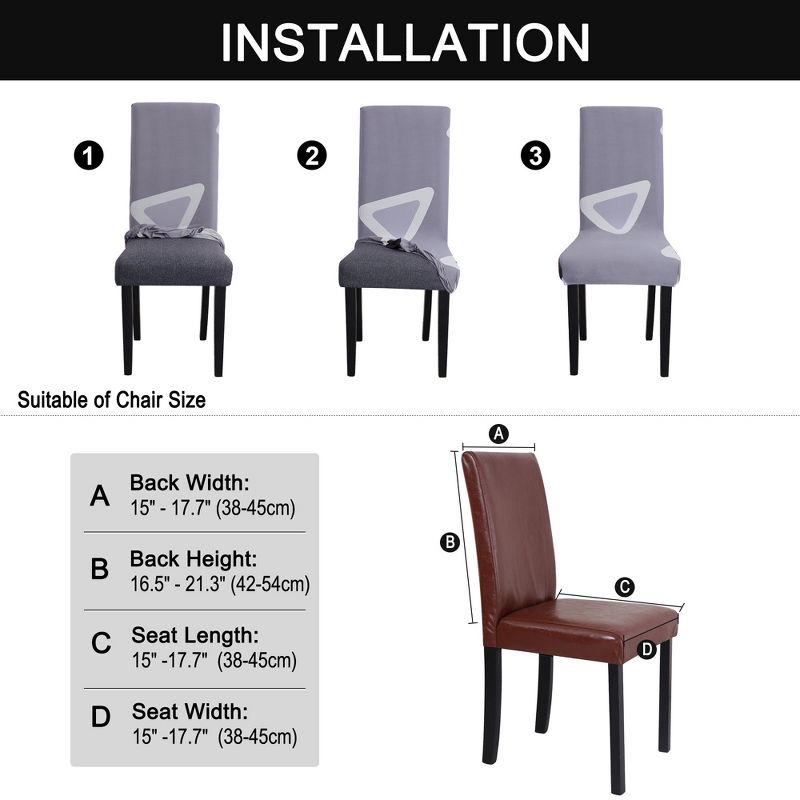 INSTALLATION

1

2

3

Suitable of Chair Size

A Back Width:
15" - 17.7" (38-45cm)

B Back Height:
16.5" - 21.3" (42-54cm)

C Seat Length:
15" -17.7" (38-45cm)

D Seat Width:
15" -17.7" (38-45cm)

A

B

C

D