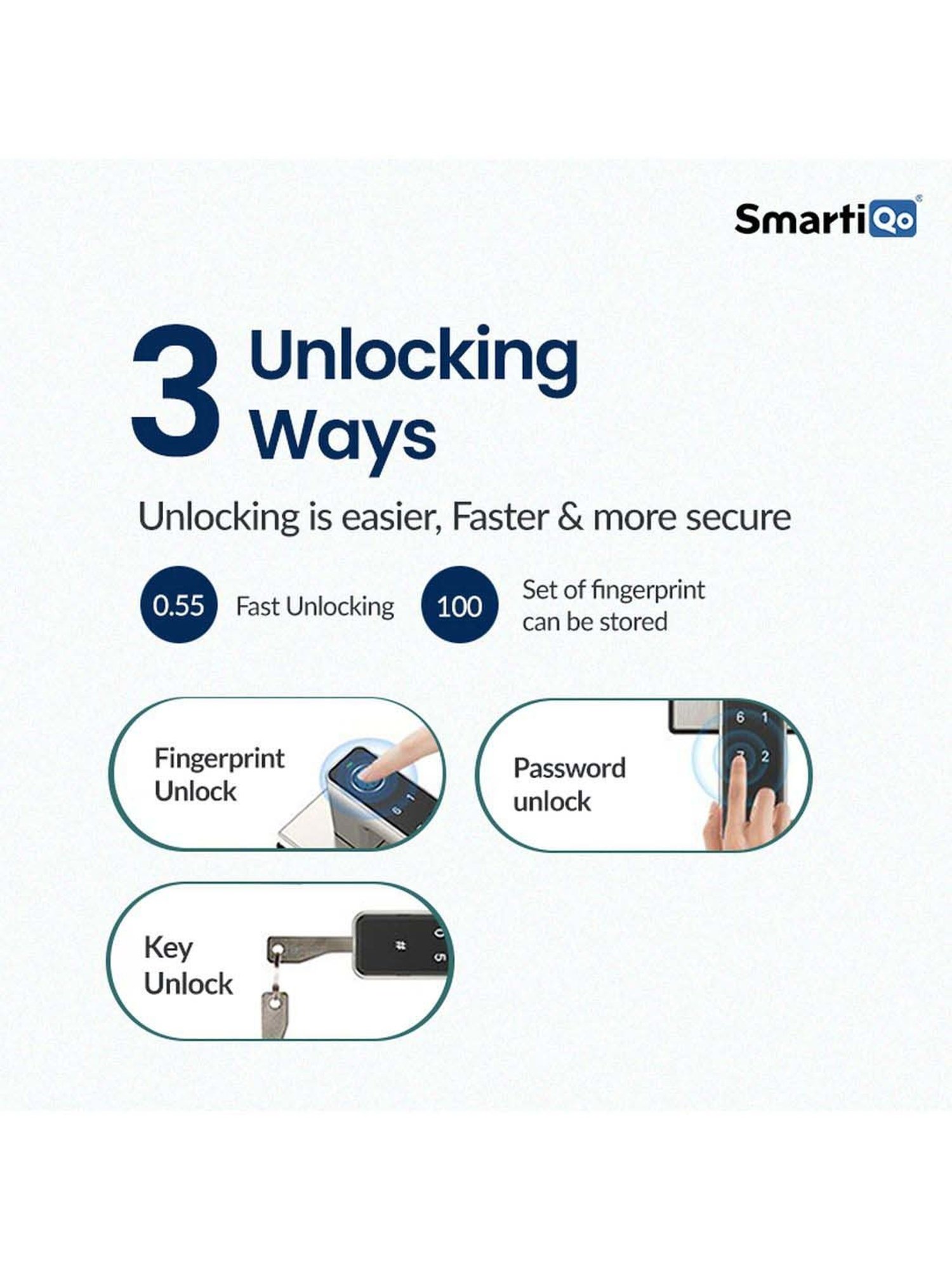 SmartiQo®

3 Unlocking Ways

Unlocking is easier, Faster & more secure

0.55 Fast Unlocking

100 Set of fingerprint can be stored

Fingerprint Unlock

Password unlock

6 1
7 2

Key Unlock

# 0
5