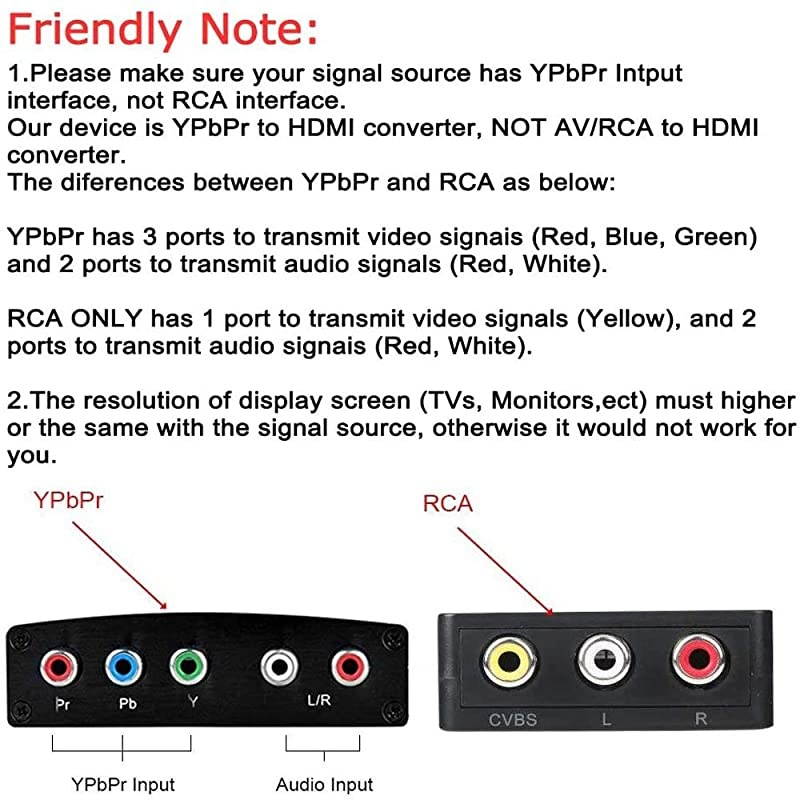 Friendly Note:

1.Please make sure your signal source has YPbPr Intput interface, not RCA interface.
Our device is YPbPr to HDMI converter, NOT AV/RCA to HDMI converter.
The diferences between YPbPr and RCA as below:

YPbPr has 3 ports to transmit video signais (Red, Blue, Green) and 2 ports to transmit audio signals (Red, White).

RCA ONLY has 1 port to transmit video signals (Yellow), and 2 ports to transmit audio signais (Red, White).

2.The resolution of display screen (TVs, Monitors,ect) must higher or the same with the signal source, otherwise it would not work for you.

YPbPr

RCA

Pr Pb Y L/R

CVBS L R

YPbPr Input

Audio Input