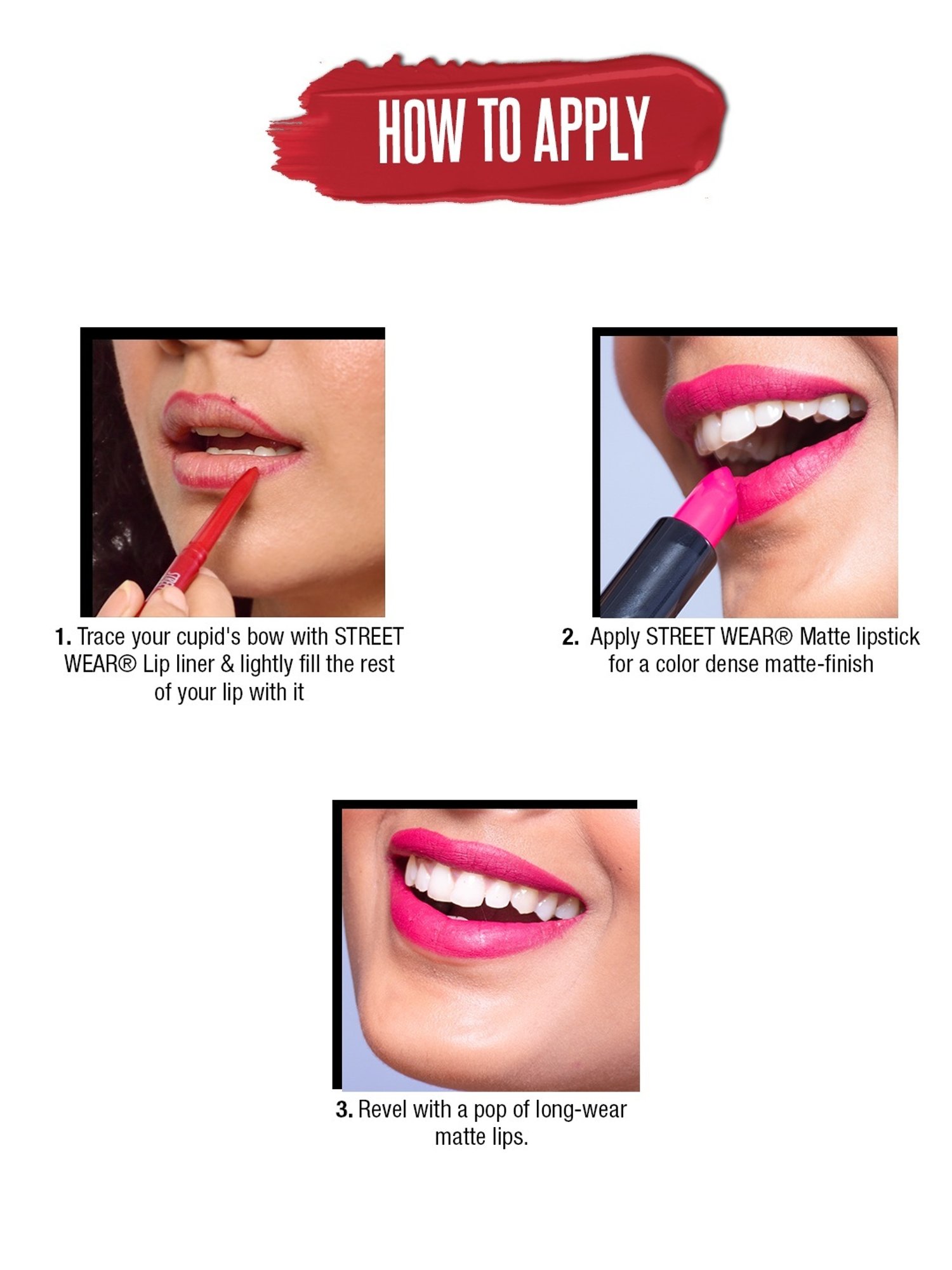 HOW TO APPLY

1. Trace your cupid's bow with STREET WEAR® Lip liner & lightly fill the rest of your lip with it

2. Apply STREET WEAR® Matte lipstick for a color dense matte-finish

3. Revel with a pop of long-wear matte lips.