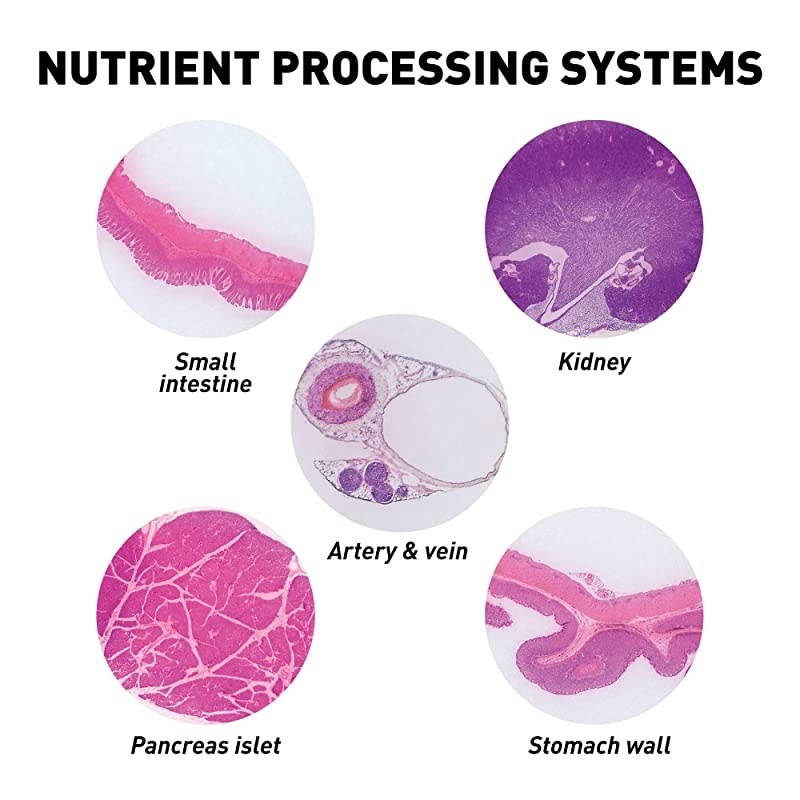 NUTRIENT PROCESSING SYSTEMS

Small intestine

Kidney

Artery & vein

Pancreas islet

Stomach wall