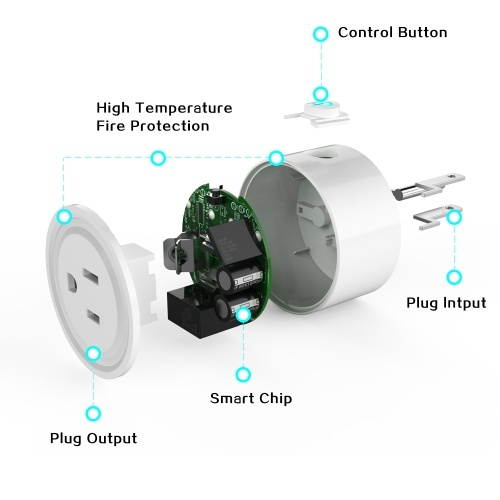 Control Button

High Temperature
Fire Protection

Plug Intput

Smart Chip

Plug Output