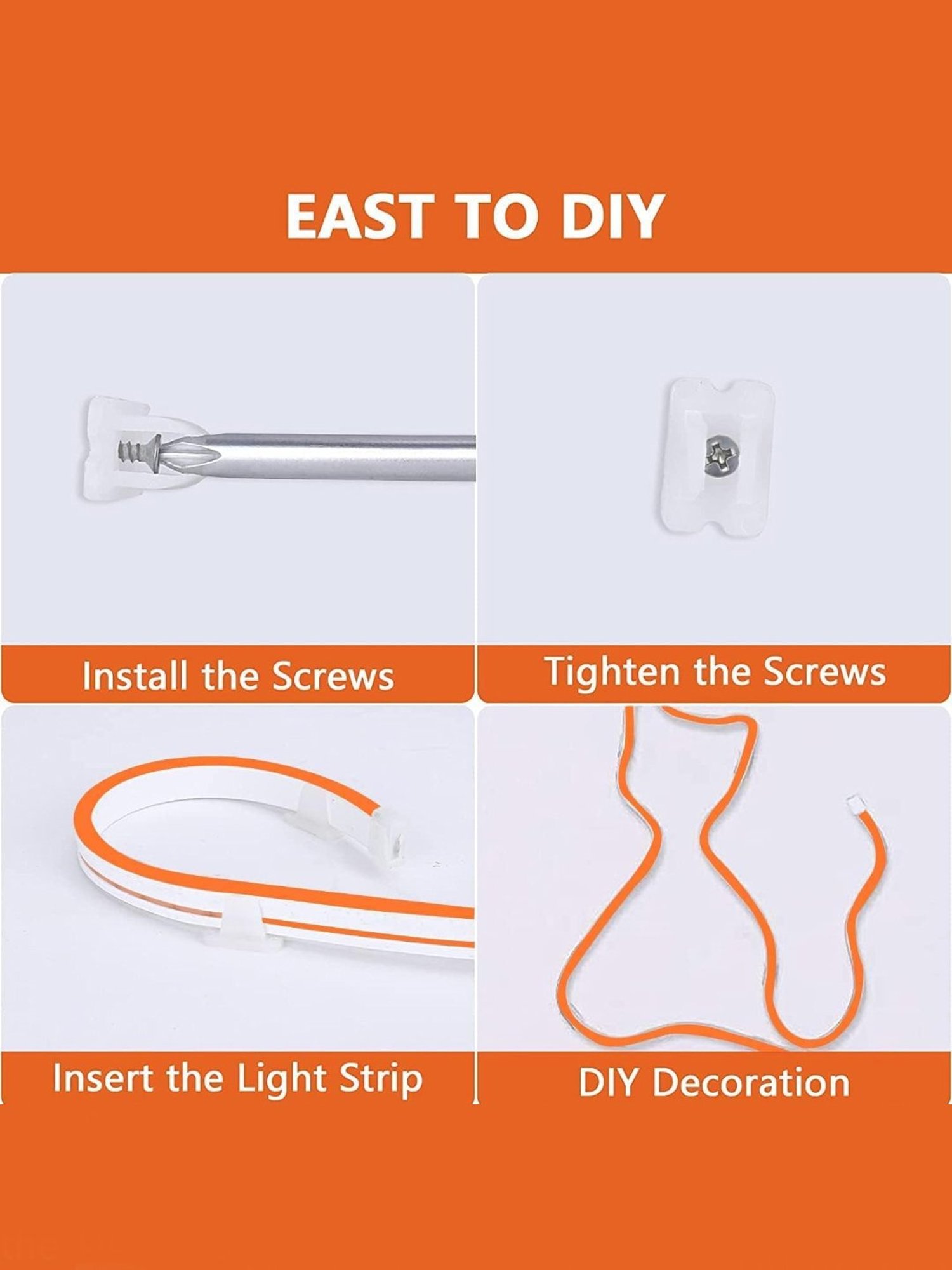 EAST TO DIY

Install the Screws

Tighten the Screws

Insert the Light Strip

DIY Decoration