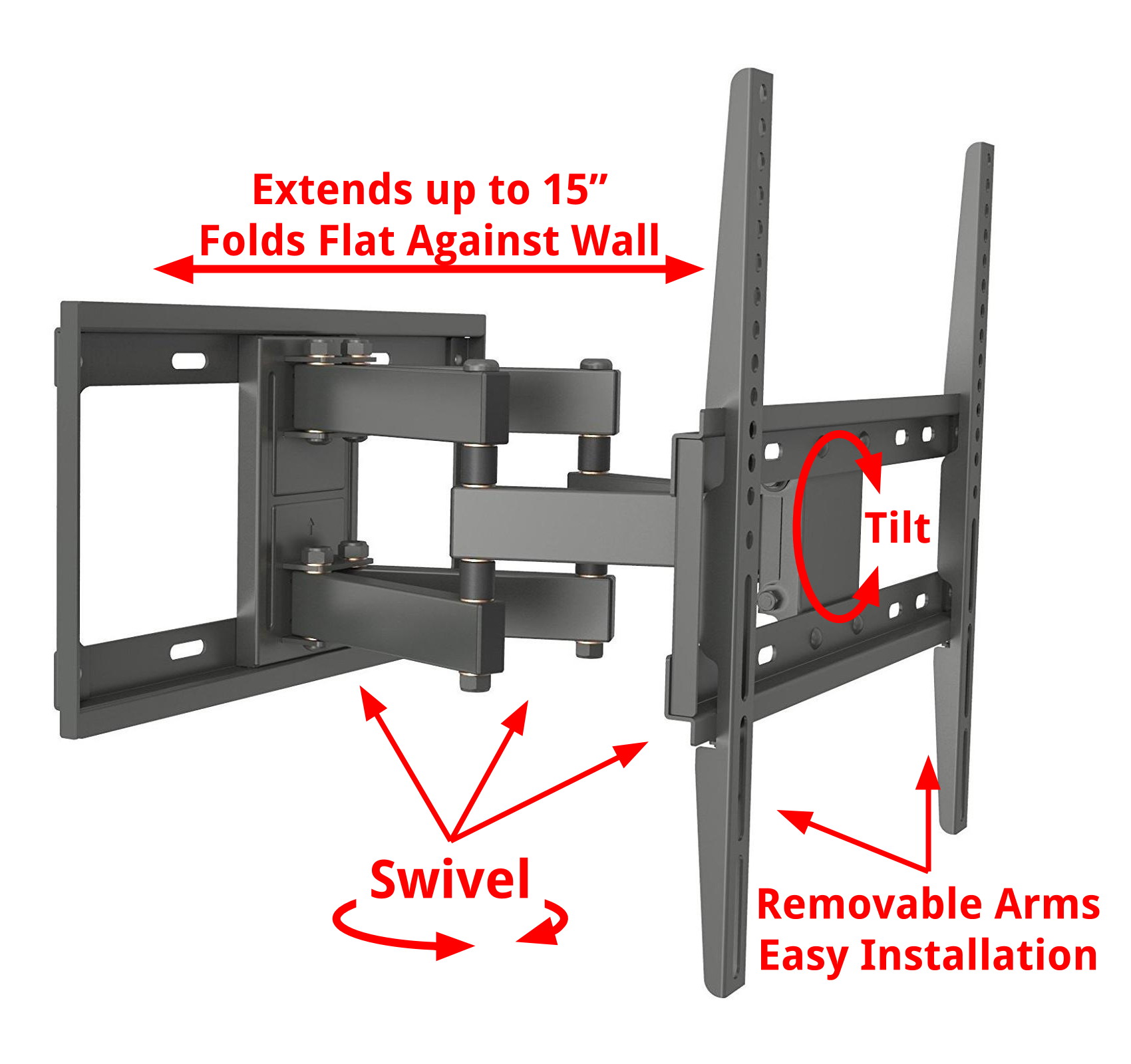 Extends up to 15”
Folds Flat Against Wall

Tilt

Swivel

Removable Arms
Easy Installation