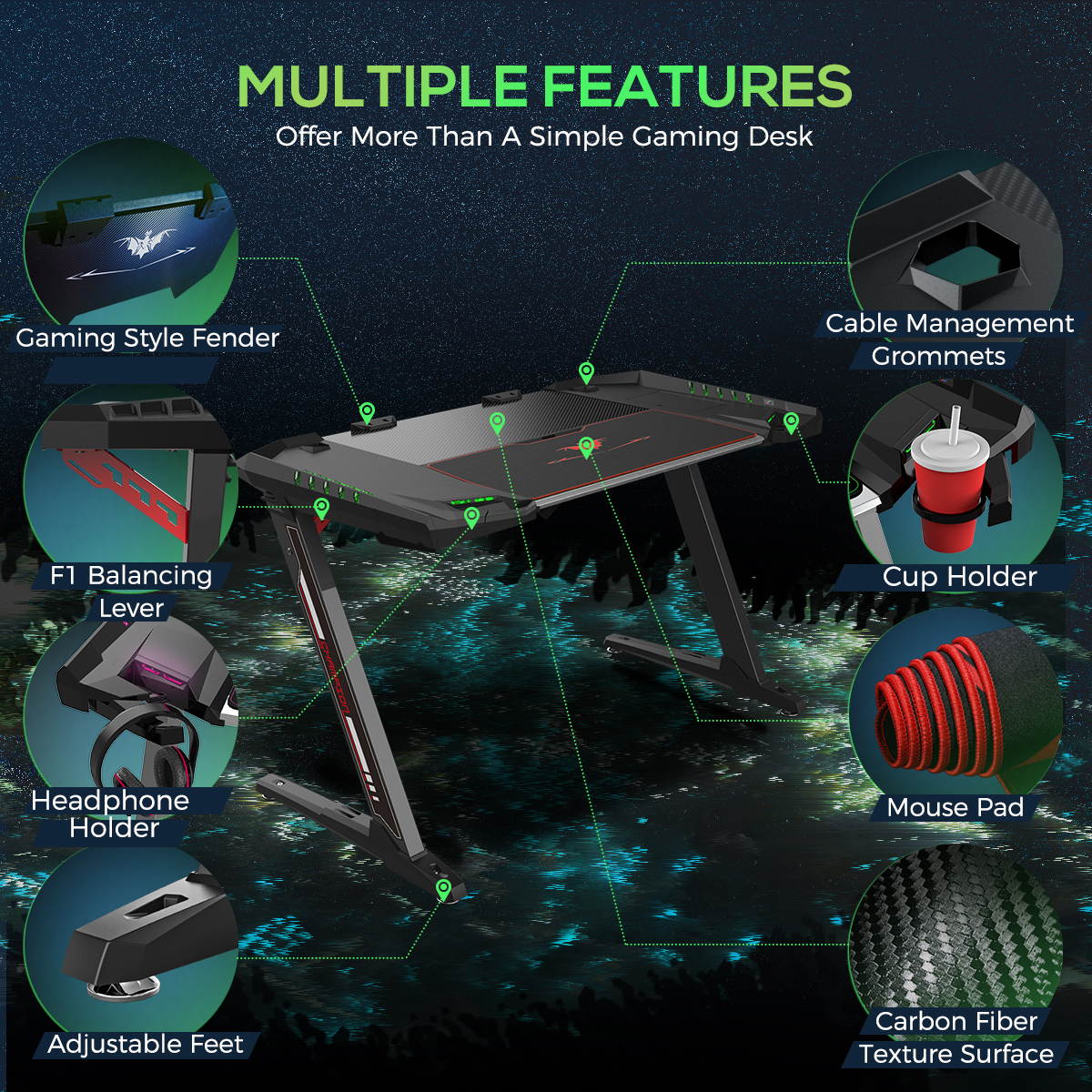 MULTIPLE FEATURES
Offer More Than A Simple Gaming Desk

Gaming Style Fender

F1 Balancing Lever

Headphone Holder

Adjustable Feet

Cable Management Grommets

Cup Holder

Mouse Pad

Carbon Fiber Texture Surface