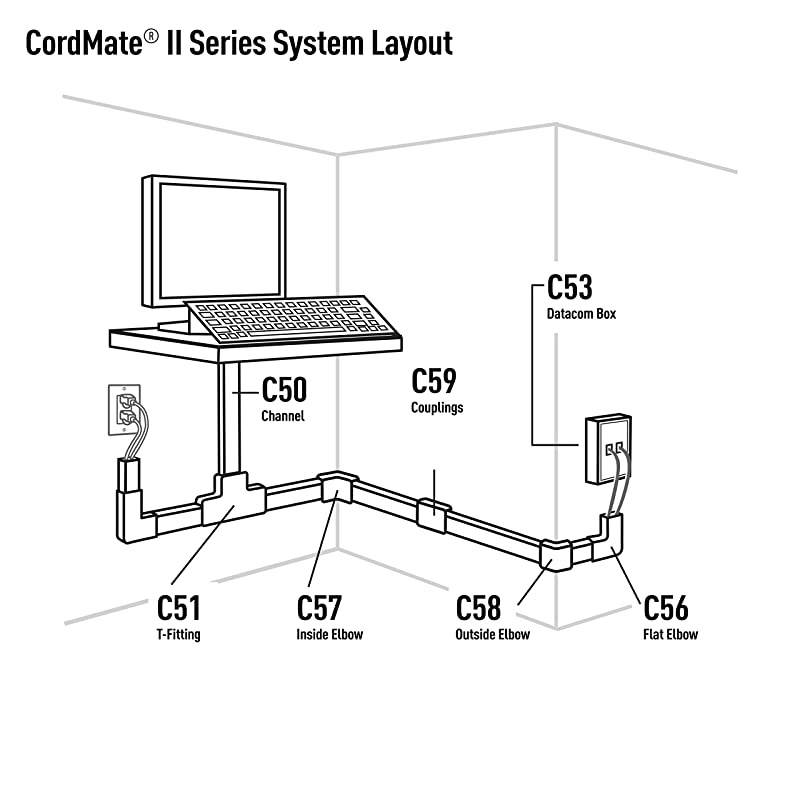 CordMate® II Series System Layout

C53
Datacom Box

C50
Channel

C59
Couplings

C51
T-Fitting

C57
Inside Elbow

C58
Outside Elbow

C56
Flat Elbow