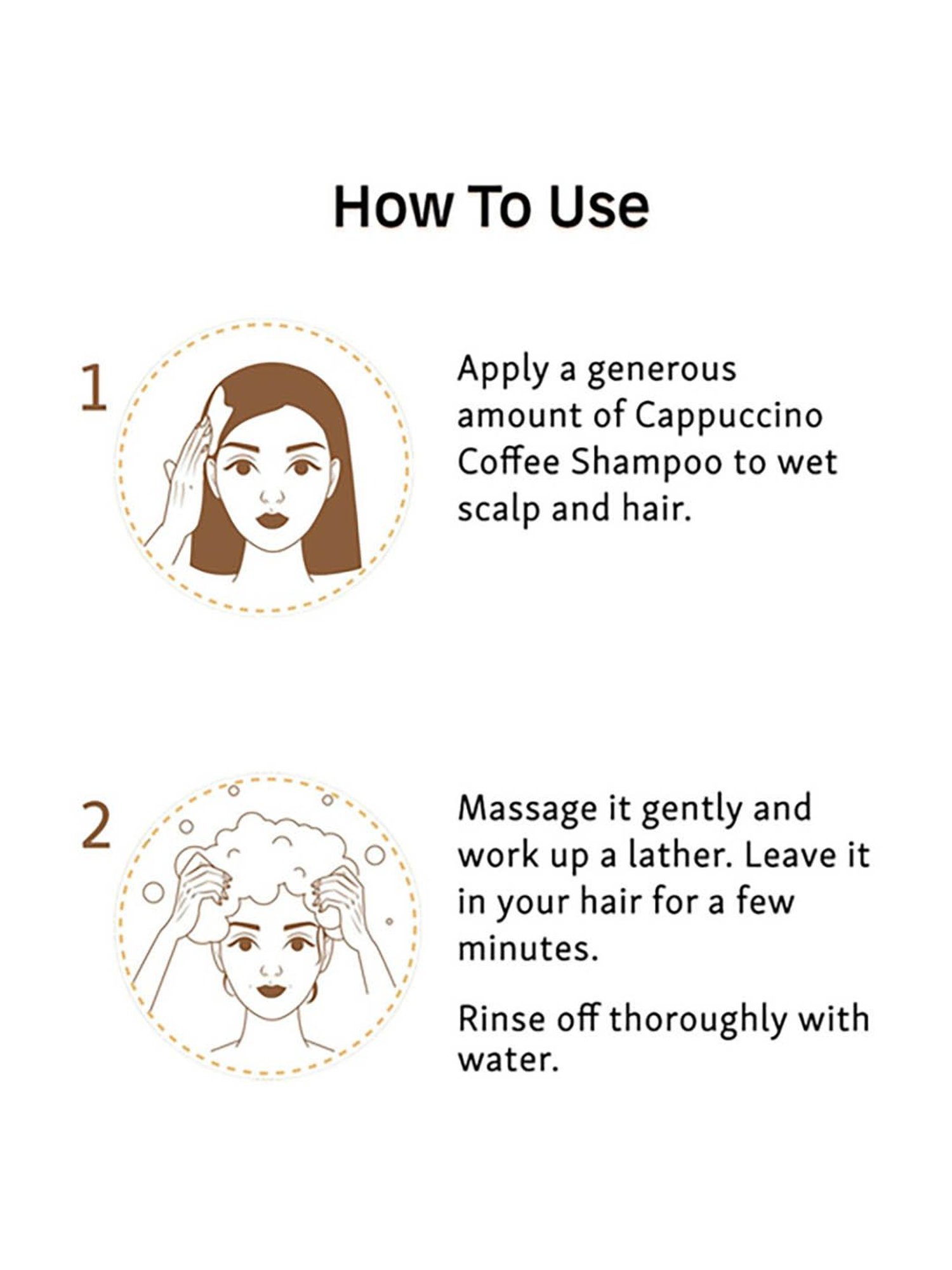 How To Use

1

Apply a generous amount of Cappuccino Coffee Shampoo to wet scalp and hair.

2

Massage it gently and work up a lather. Leave it in your hair for a few minutes.

Rinse off thoroughly with water.