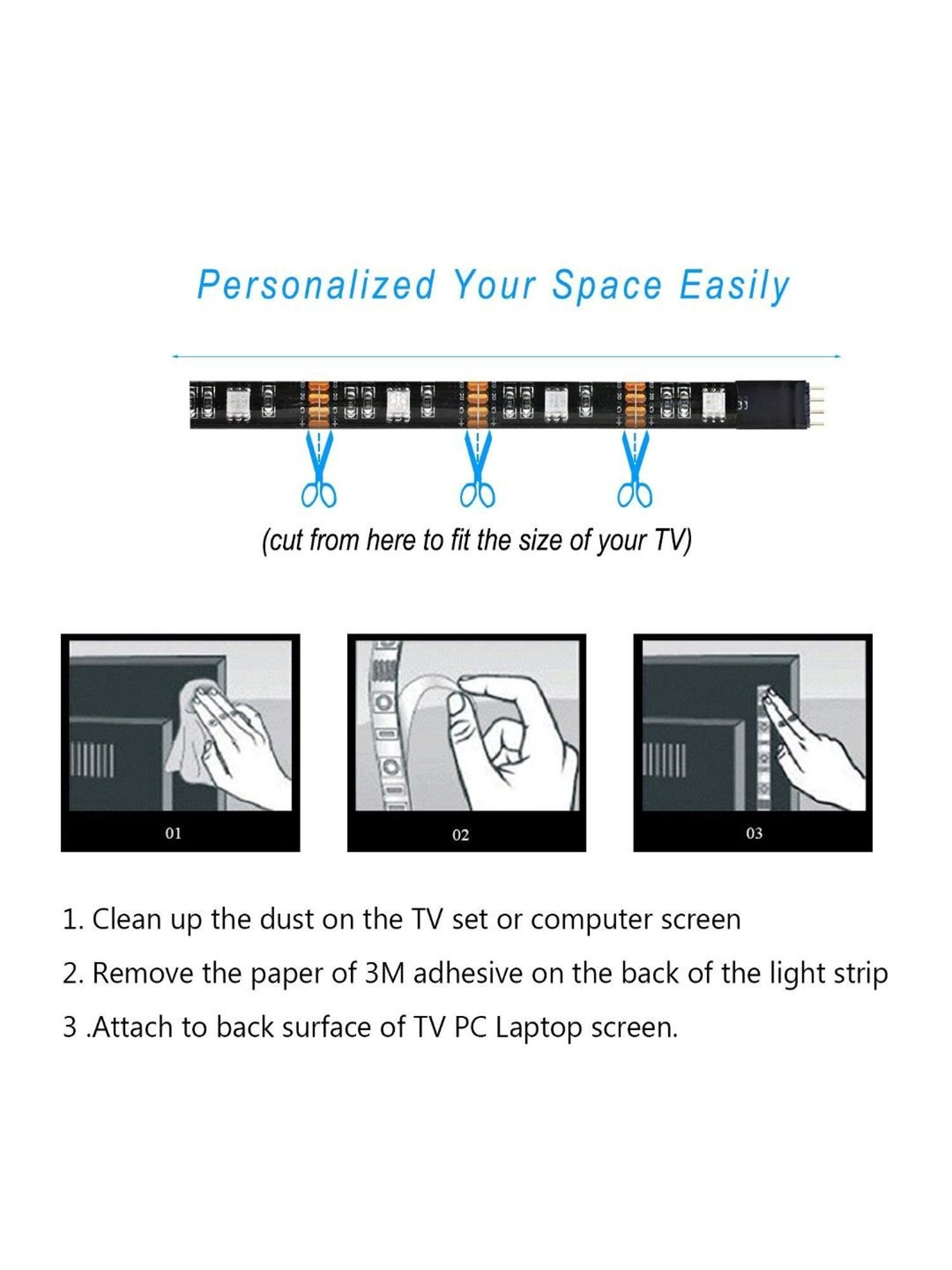 Personalized Your Space Easily

(cut from here to fit the size of your TV)

01

02

03

1. Clean up the dust on the TV set or computer screen

2. Remove the paper of 3M adhesive on the back of the light strip

3 .Attach to back surface of TV PC Laptop screen.