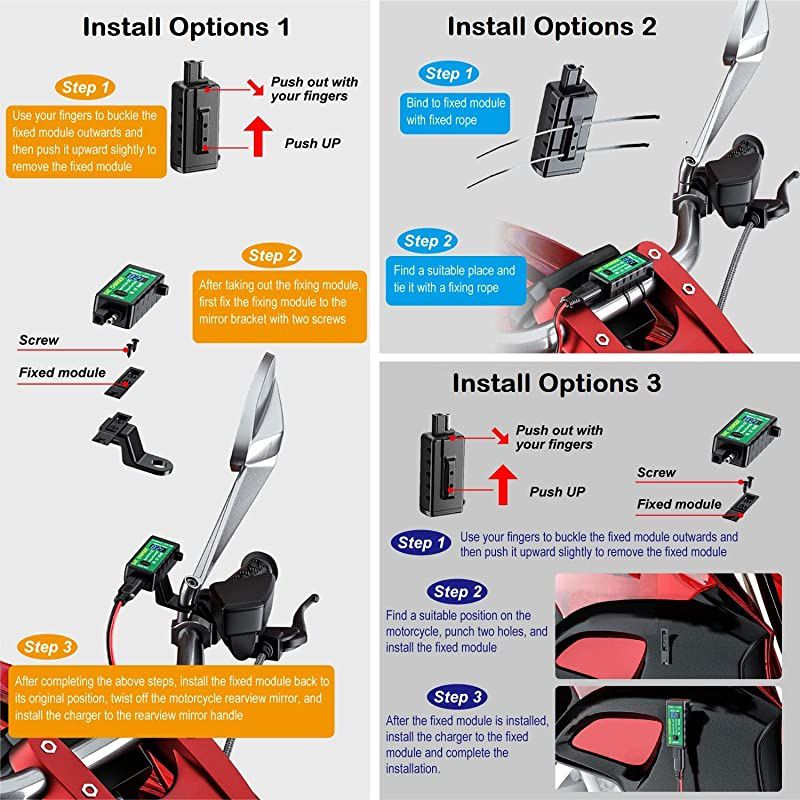 Install Options 1

Step 1

Use your fingers to buckle the fixed module outwards and then push it upward slightly to remove the fixed module

Push out with your fingers

Push UP

Step 2

After taking out the fixing module, first fix the fixing module to the mirror bracket with two screws

Screw

Fixed module

Step 3

After completing the above steps, install the fixed module back to its original position, twist off the motorcycle rearview mirror, and install the charger to the rearview mirror handle

Install Options 2

Step 1

Bind to fixed module with fixed rope

Step 2

Find a suitable place and tie it with a fixing rope

Install Options 3

Push out with your fingers

Push UP

Screw

Fixed module

Step 1 Use your fingers to buckle the fixed module outwards and then push it upward slightly to remove the fixed module

Step 2

Find a suitable position on the motorcycle, punch two holes, and install the fixed module

Step 3

After the fixed module is installed, install the charger to the fixed module and complete the installation.