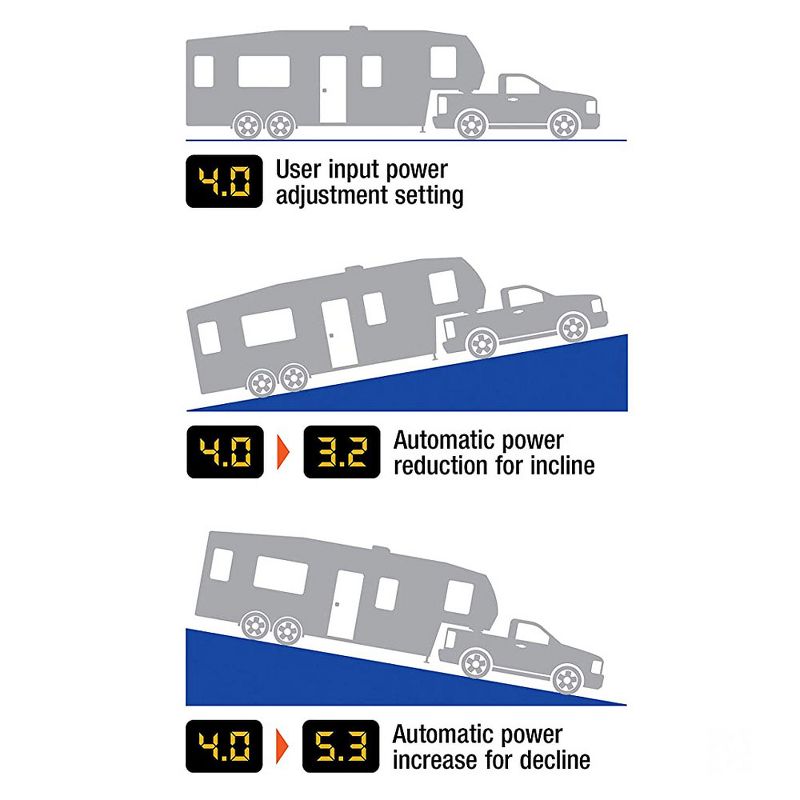 4.0 User input power adjustment setting

4.0 3.2 Automatic power reduction for incline

4.0 5.3 Automatic power increase for decline