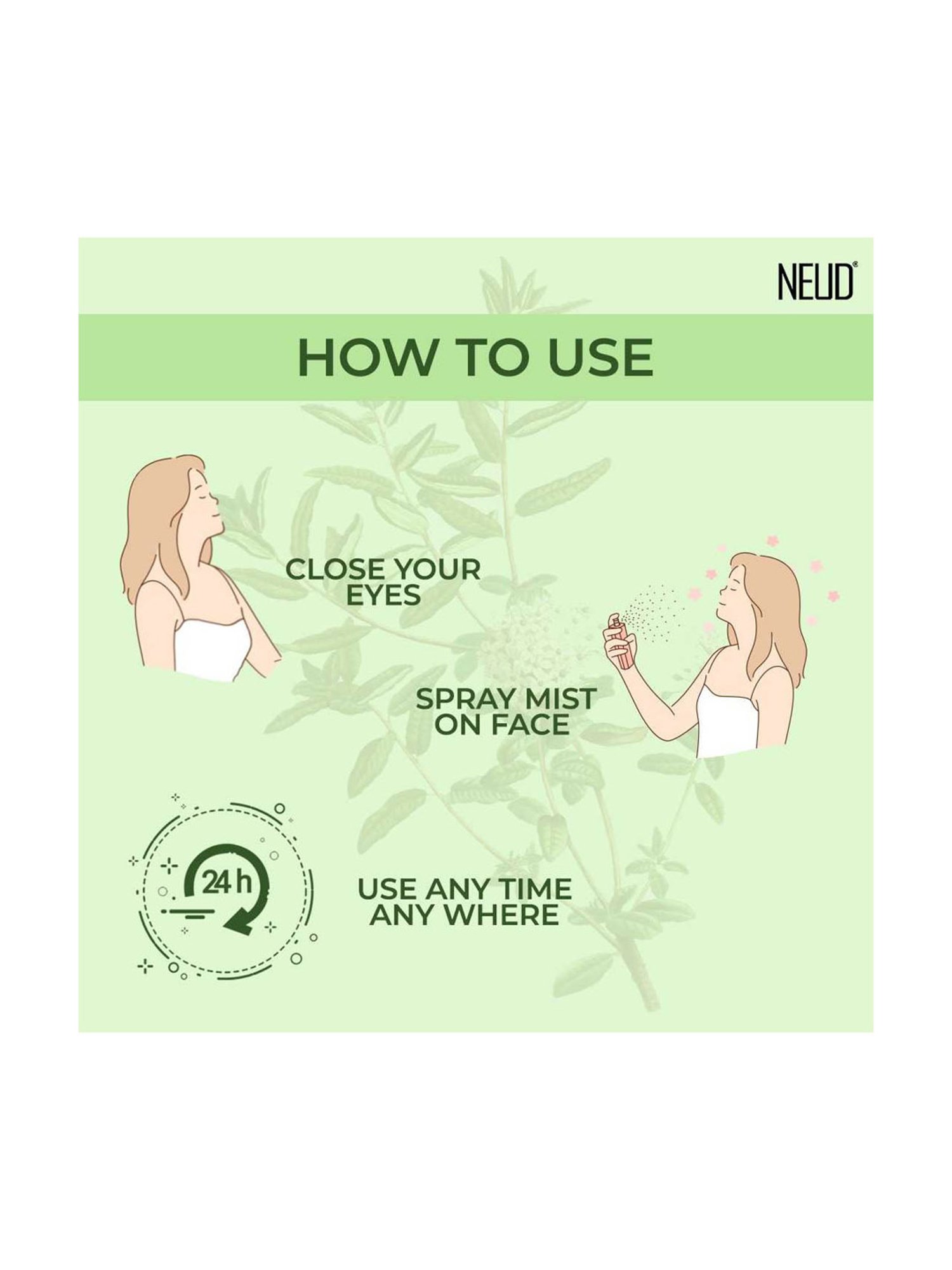 NEUD®

HOW TO USE

CLOSE YOUR EYES

SPRAY MIST ON FACE

24 h

USE ANY TIME ANY WHERE