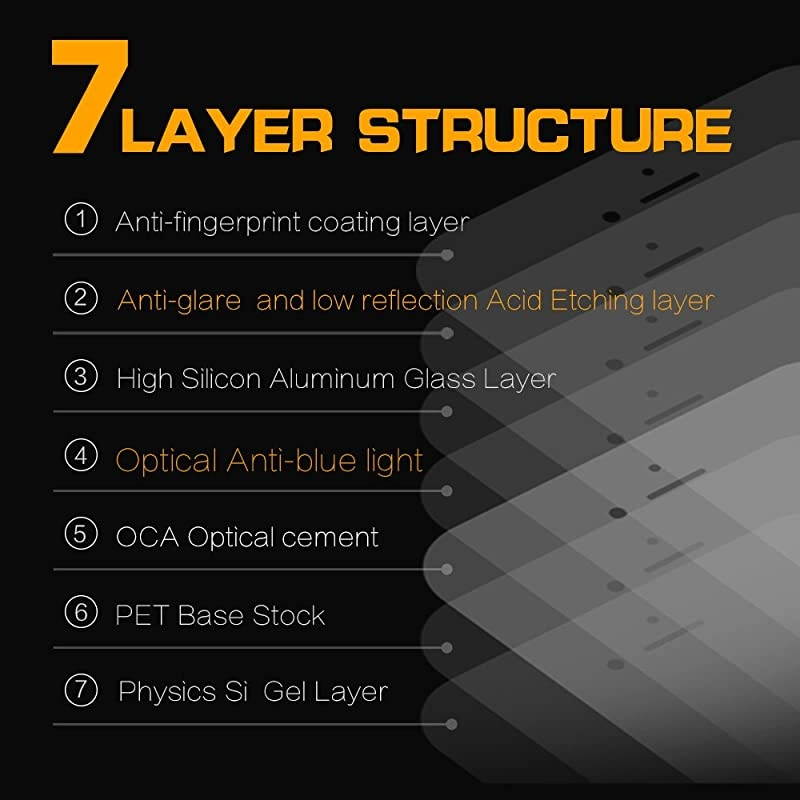 7 LAYER STRUCTURE

① Anti-fingerprint coating layer

② Anti-glare and low reflection Acid Etching layer

③ High Silicon Aluminum Glass Layer

④ Optical Anti-blue light

⑤ OCA Optical cement

⑥ PET Base Stock

⑦ Physics Si Gel Layer