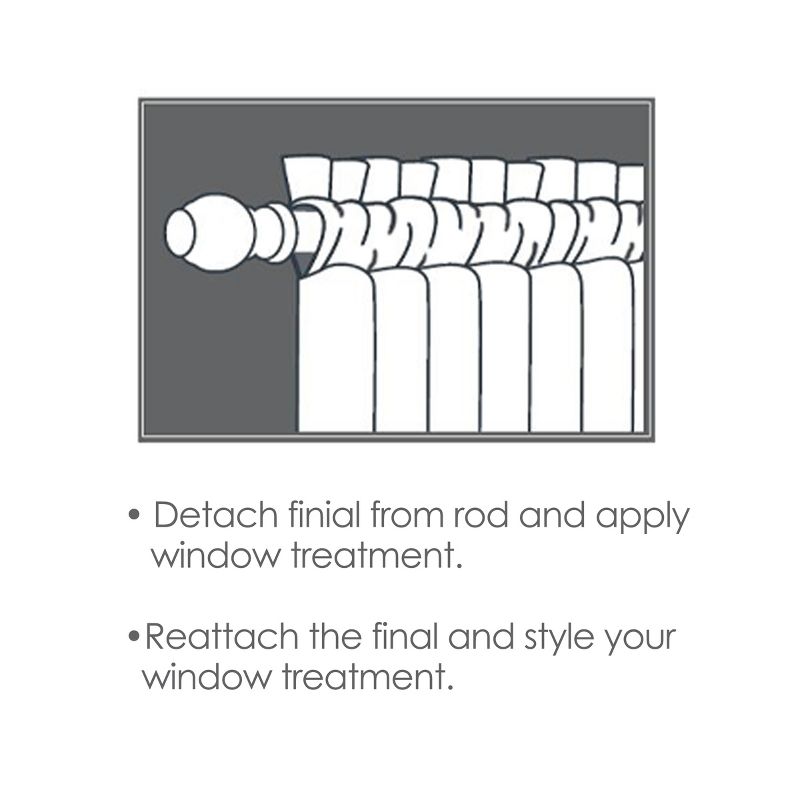 • Detach finial from rod and apply window treatment.

•Reattach the final and style your window treatment.