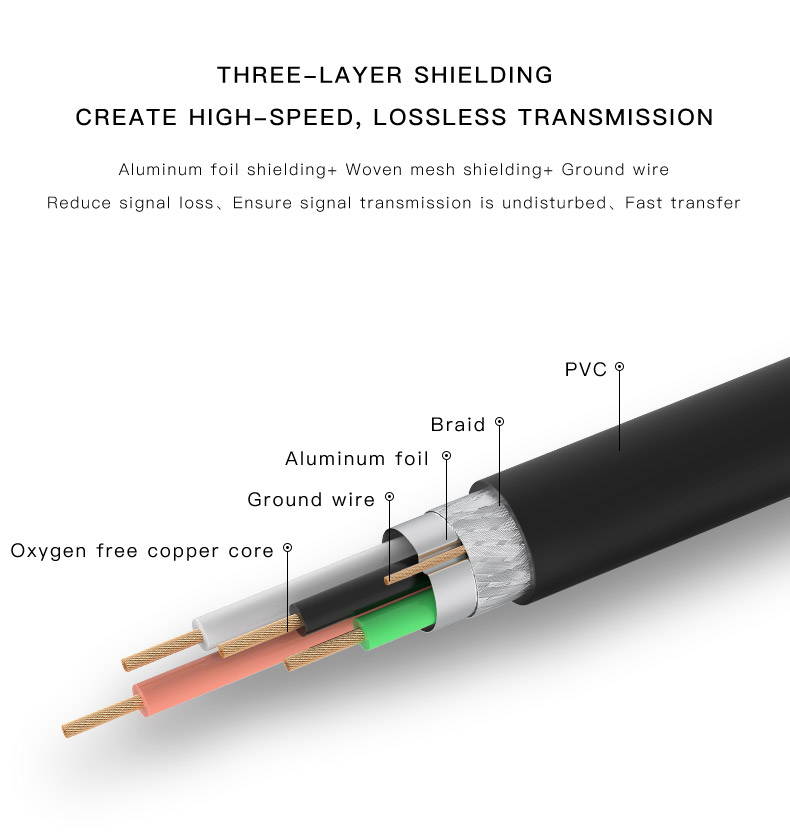 THREE-LAYER SHIELDING
CREATE HIGH-SPEED, LOSSLESS TRANSMISSION

Aluminum foil shielding+ Woven mesh shielding+ Ground wire
Reduce signal loss、Ensure signal transmission is undisturbed、Fast transfer

PVC
Braid
Aluminum foil
Ground wire
Oxygen free copper core