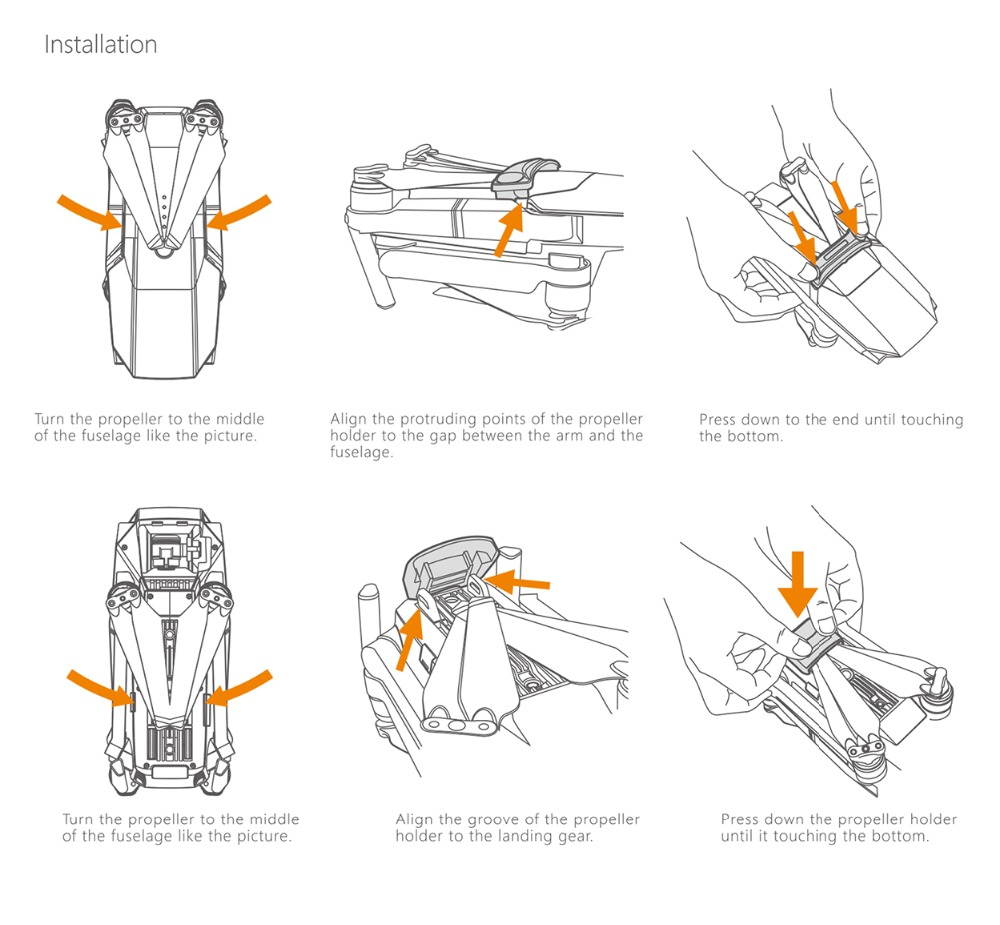 Installation

Turn the propeller to the middle of the fuselage like the picture.

Align the protruding points of the propeller holder to the gap between the arm and the fuselage.

Press down to the end until touching the bottom.

Turn the propeller to the middle of the fuselage like the picture.

Align the groove of the propeller holder to the landing gear.

Press down the propeller holder until it touching the bottom.