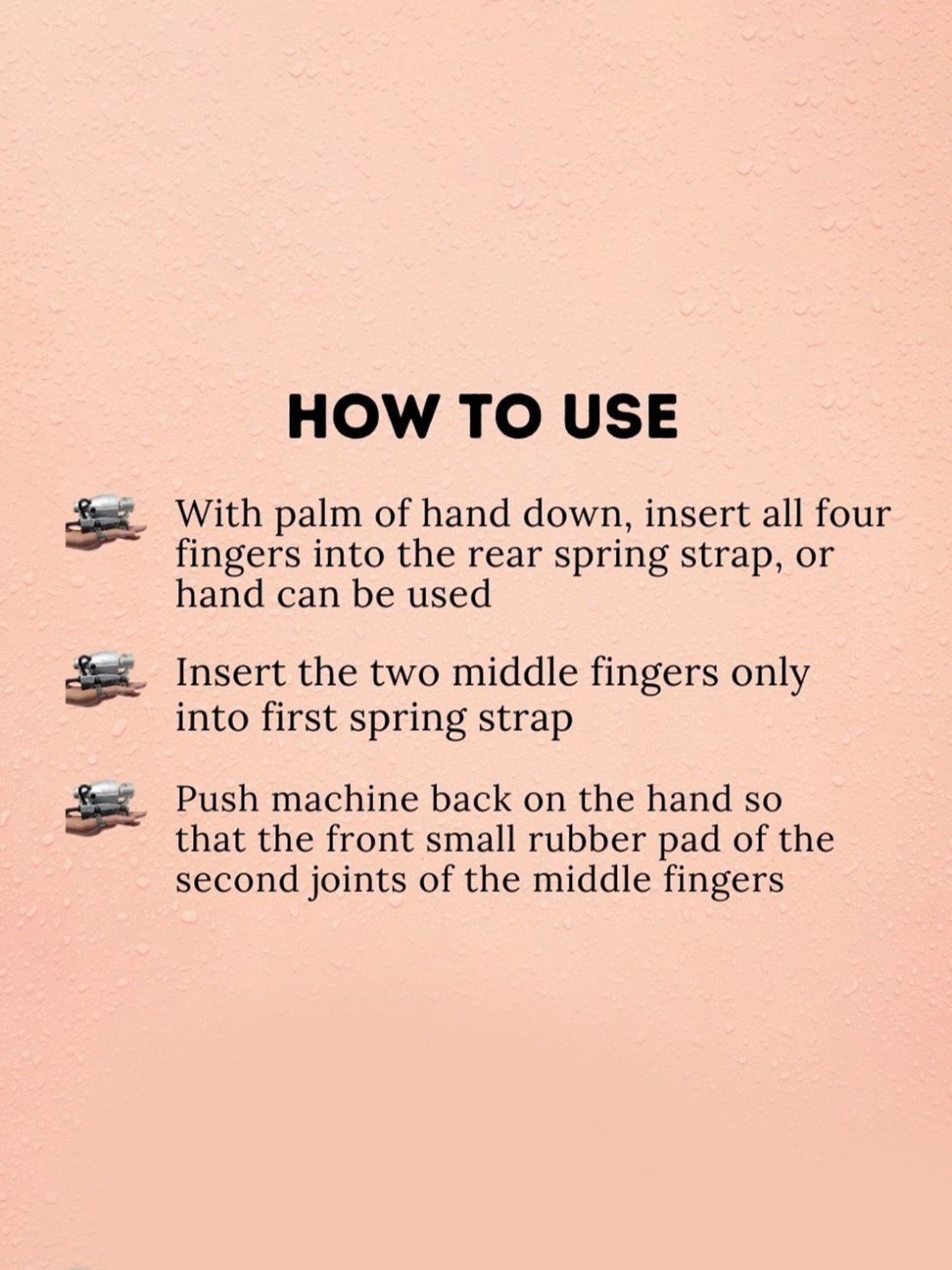 HOW TO USE

With palm of hand down, insert all four fingers into the rear spring strap, or hand can be used

Insert the two middle fingers only into first spring strap

Push machine back on the hand so that the front small rubber pad of the second joints of the middle fingers