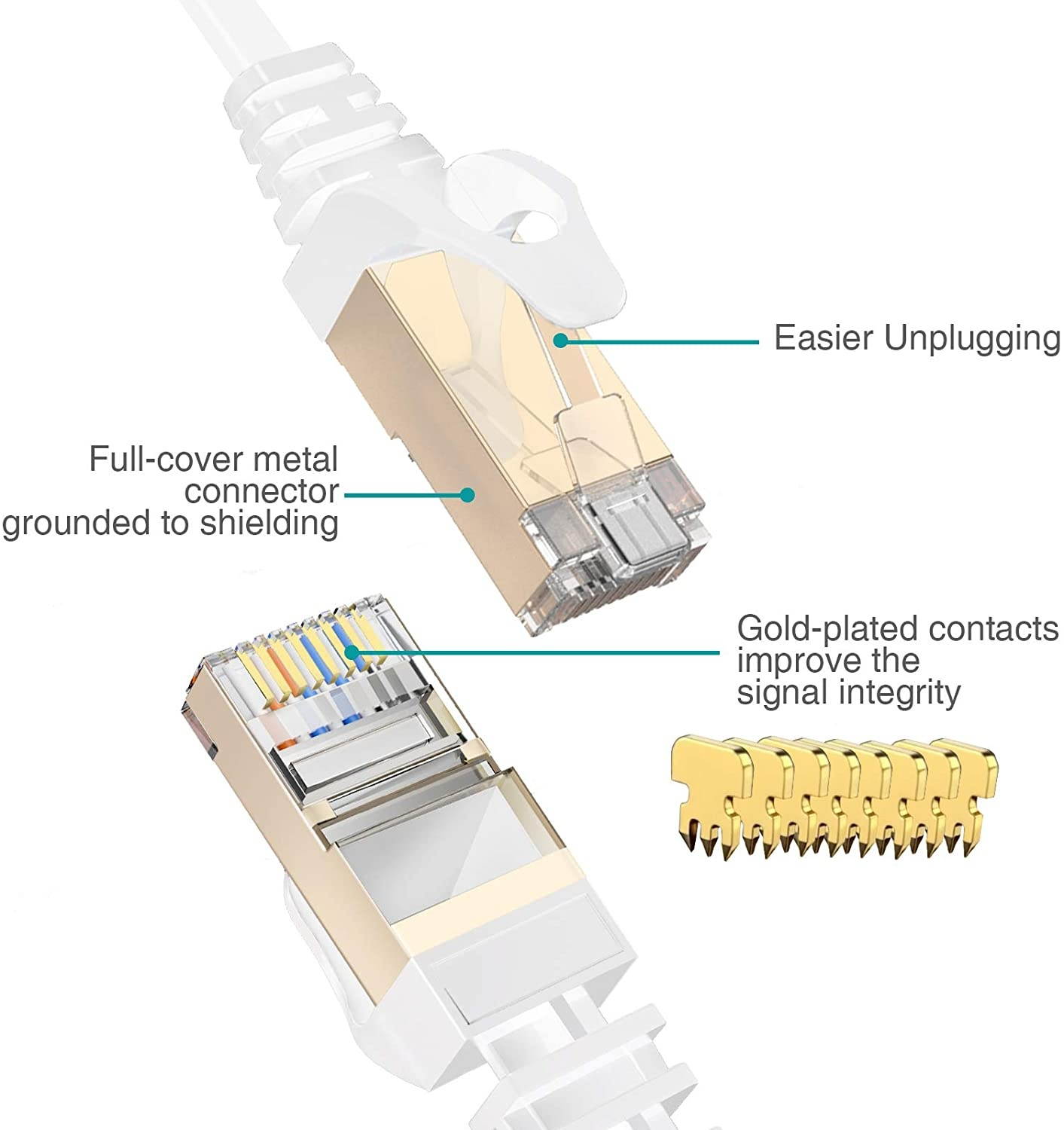 Easier Unplugging

Full-cover metal connector grounded to shielding

Gold-plated contacts improve the signal integrity