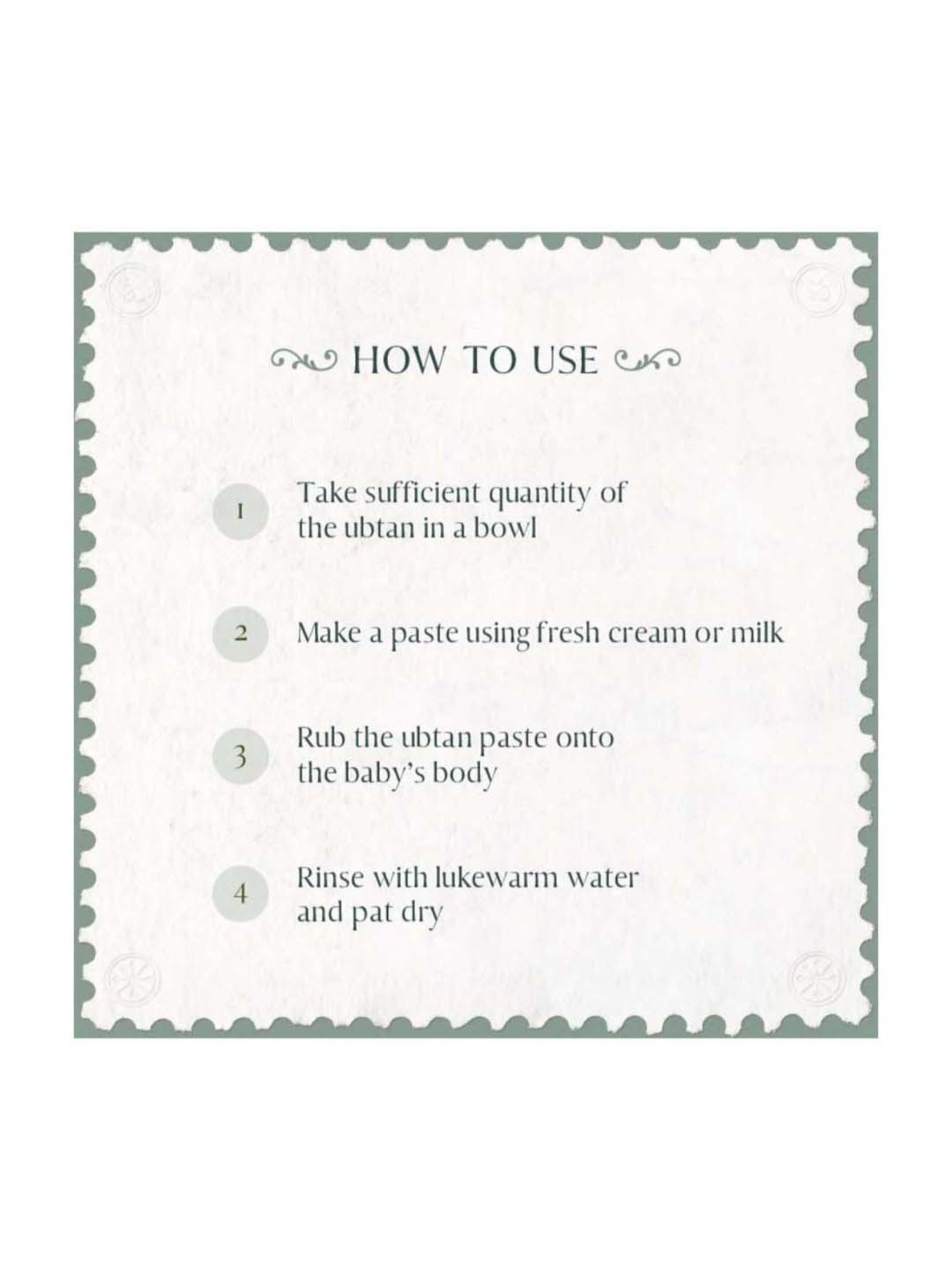 HOW TO USE

1 Take sufficient quantity of the ubtan in a bowl

2 Make a paste using fresh cream or milk

3 Rub the ubtan paste onto the baby's body

4 Rinse with lukewarm water and pat dry