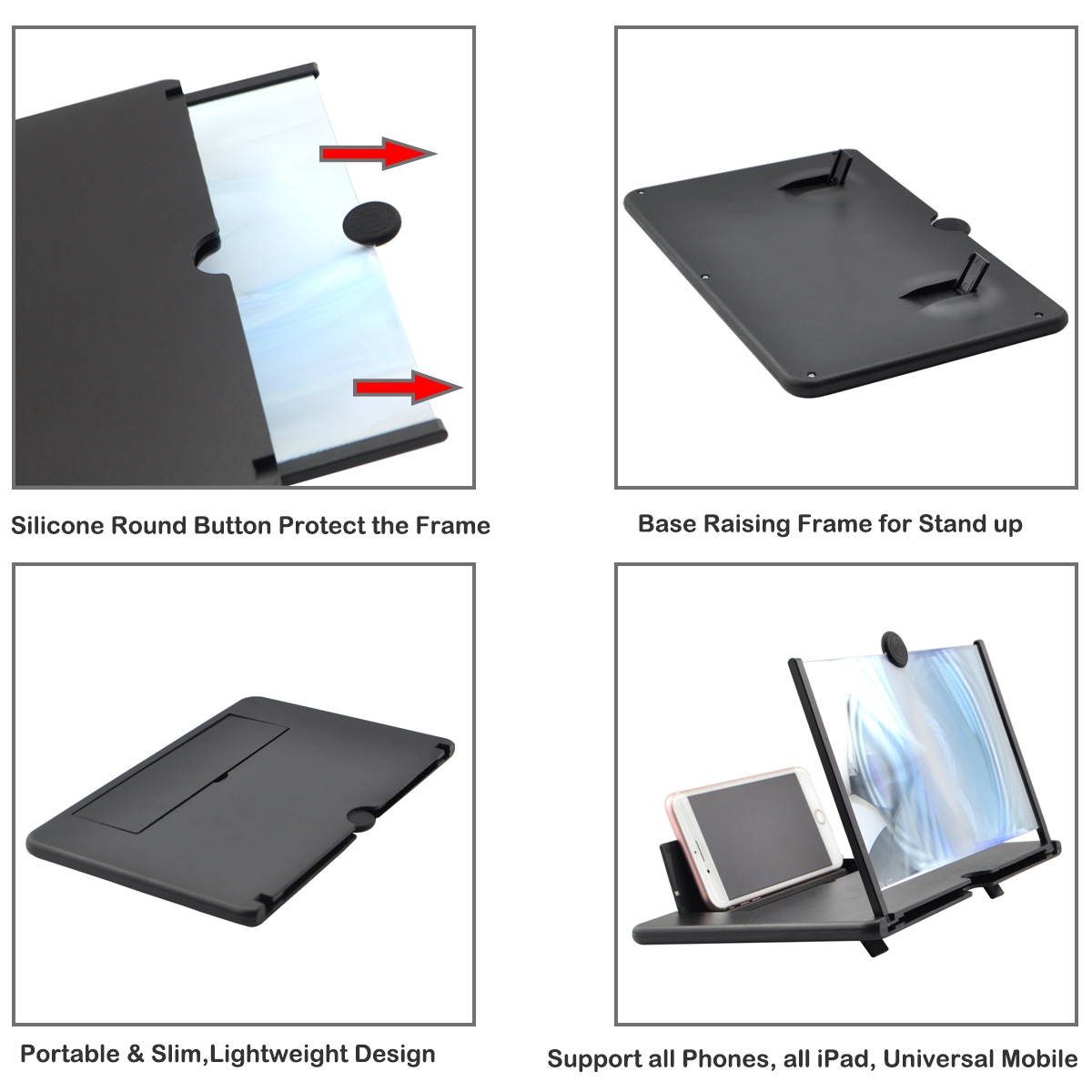 Silicone Round Button Protect the Frame

Base Raising Frame for Stand up

Portable & Slim,Lightweight Design

Support all Phones, all iPad, Universal Mobile