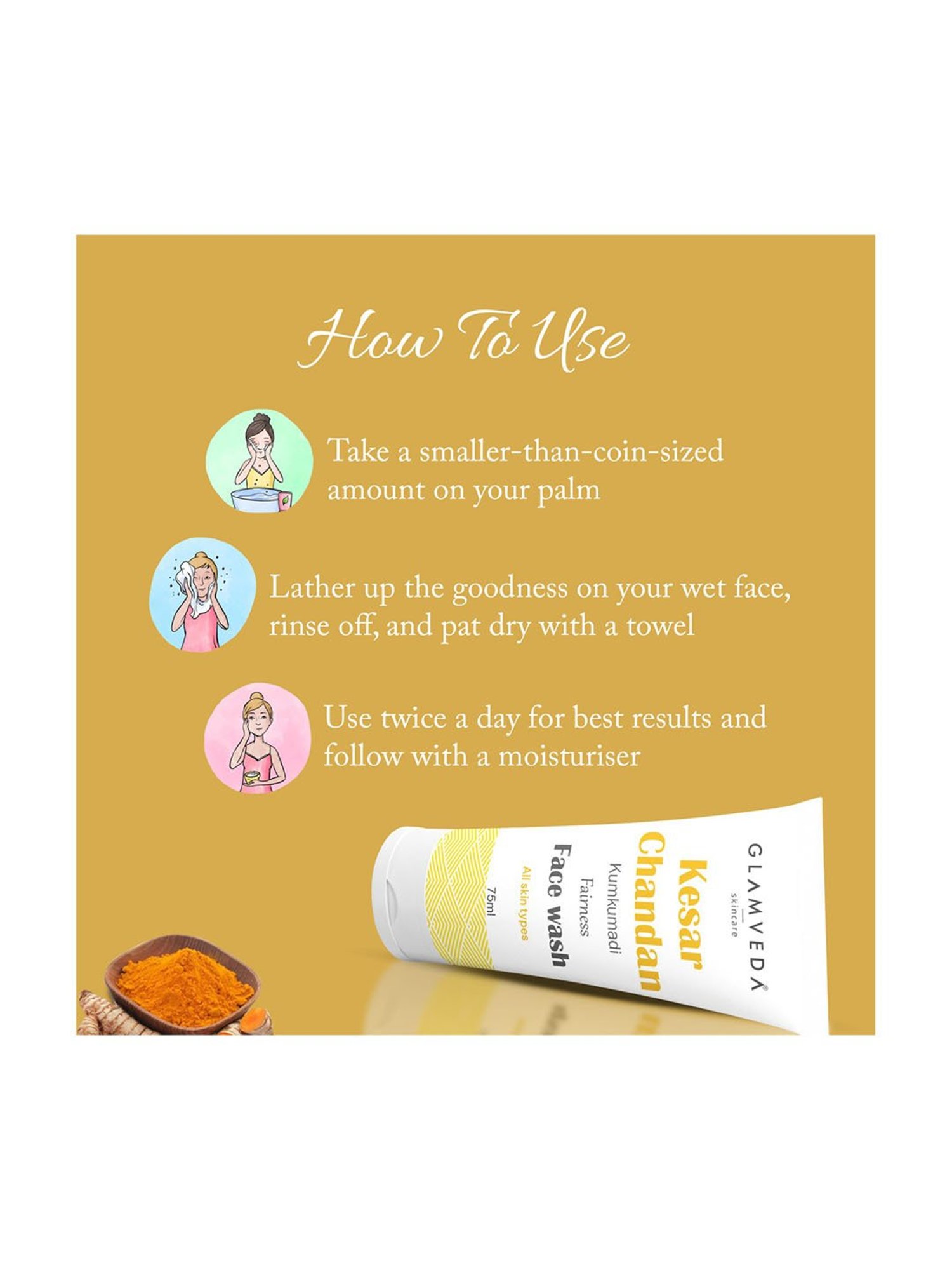 How To Use

Take a smaller-than-coin-sized amount on your palm

Lather up the goodness on your wet face, rinse off, and pat dry with a towel

Use twice a day for best results and follow with a moisturiser

GLAMVEDA®
skincare
Kesar Chandan
Kumkumadi
Fairness
Face wash
All skin types
75ml