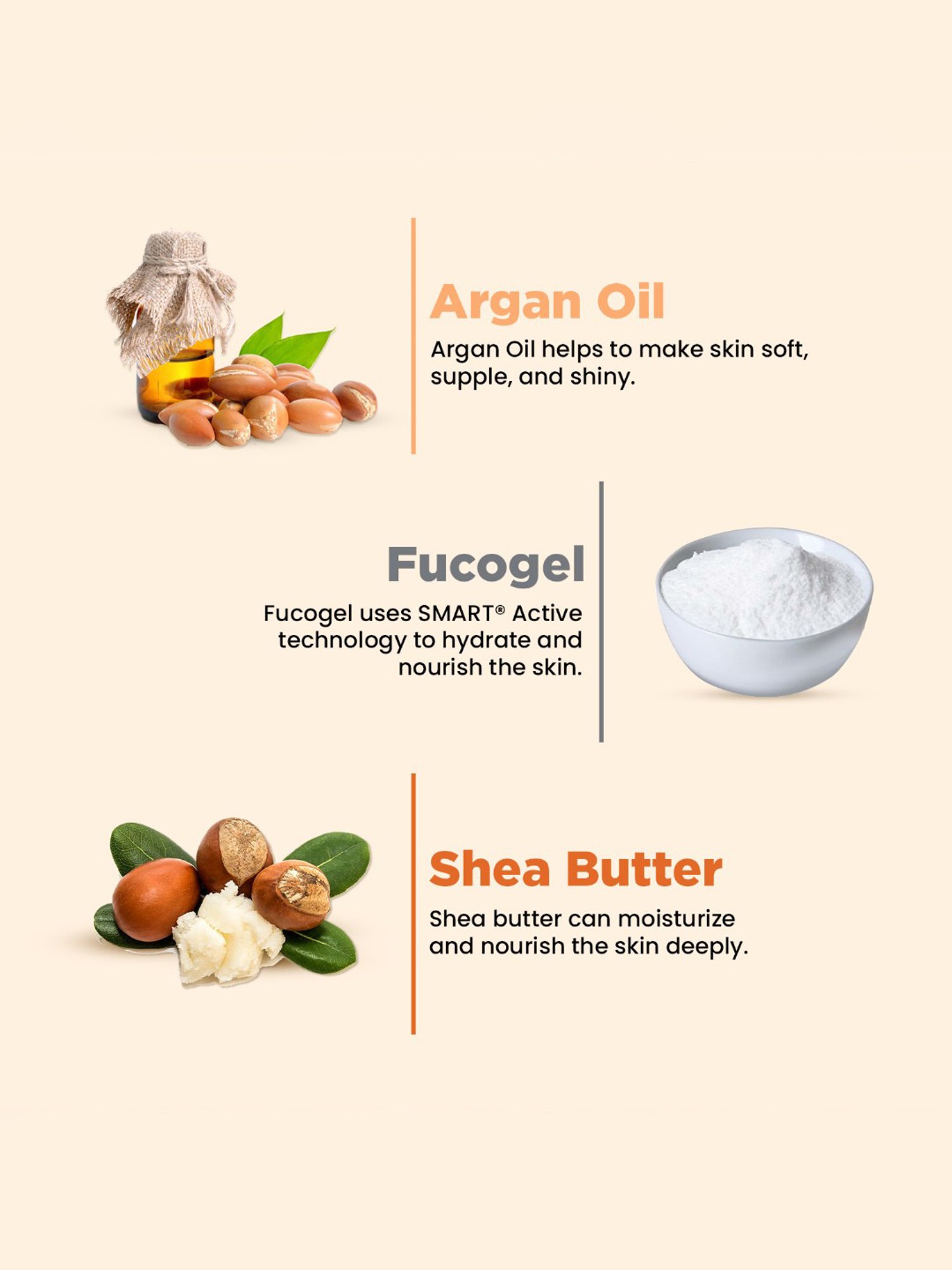 Argan Oil

Argan Oil helps to make skin soft, supple, and shiny.

Fucogel

Fucogel uses SMART® Active technology to hydrate and nourish the skin.

Shea Butter

Shea butter can moisturize and nourish the skin deeply.