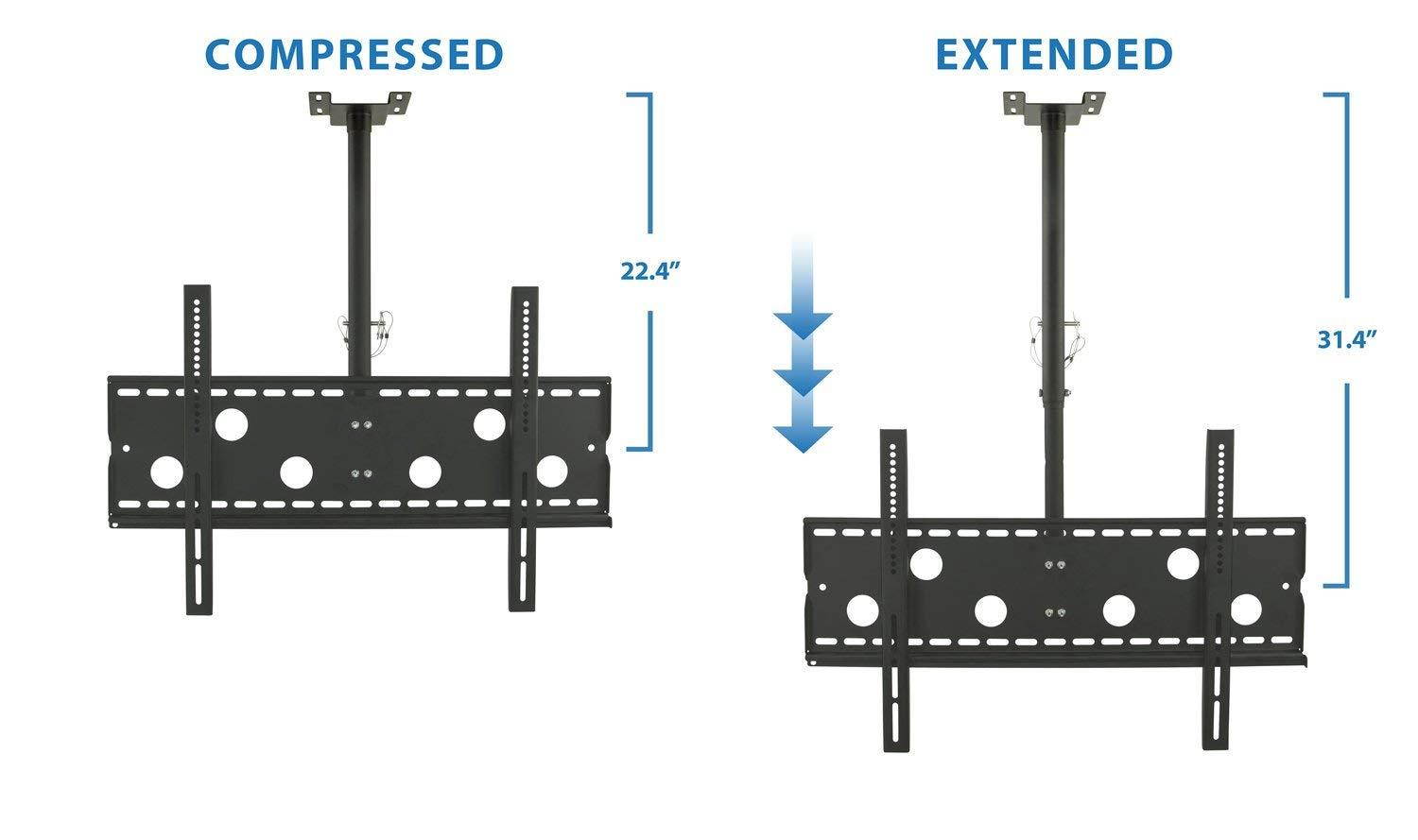 COMPRESSED

22.4”

EXTENDED

31.4”