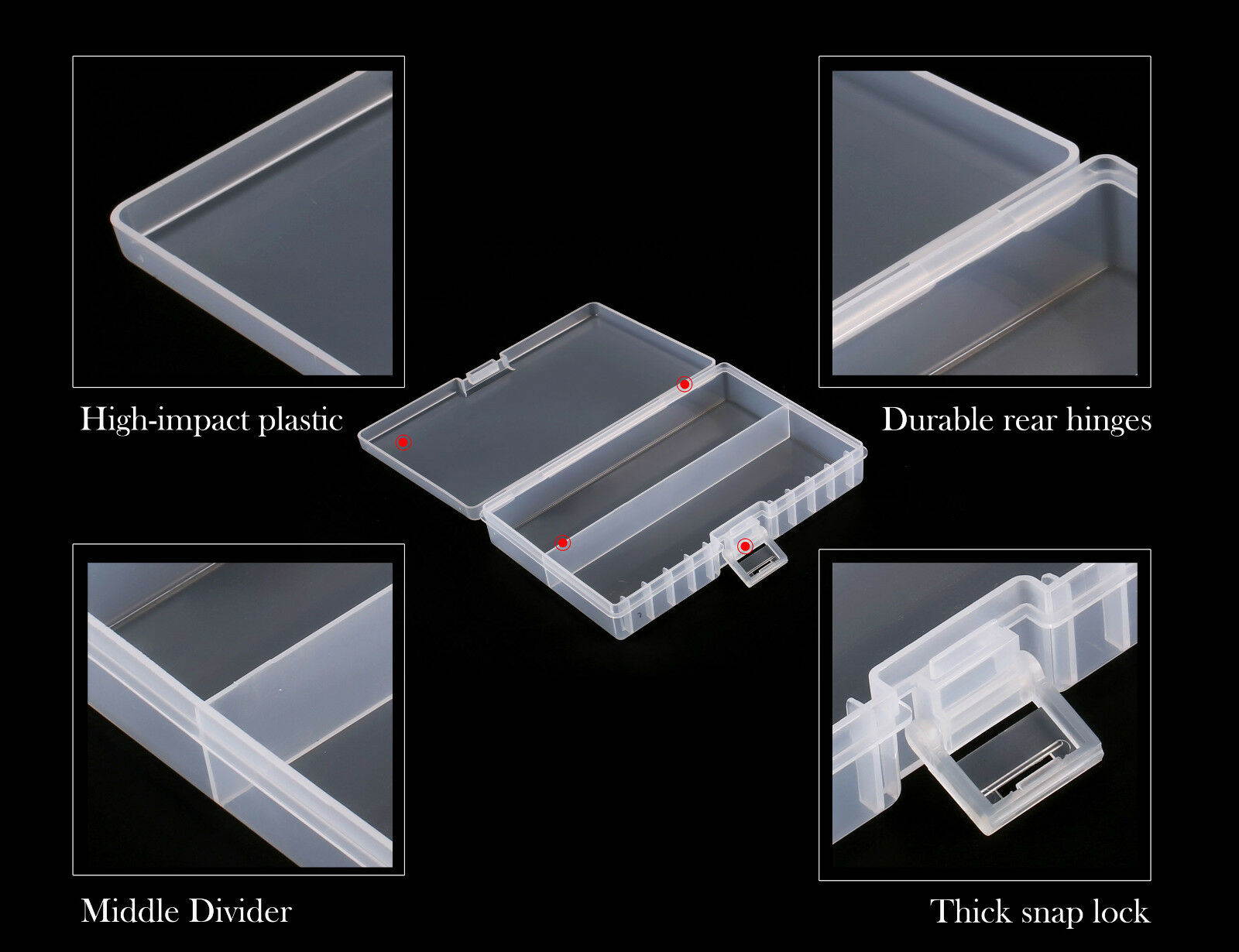 High-impact plastic

Durable rear hinges

Middle Divider

Thick snap lock