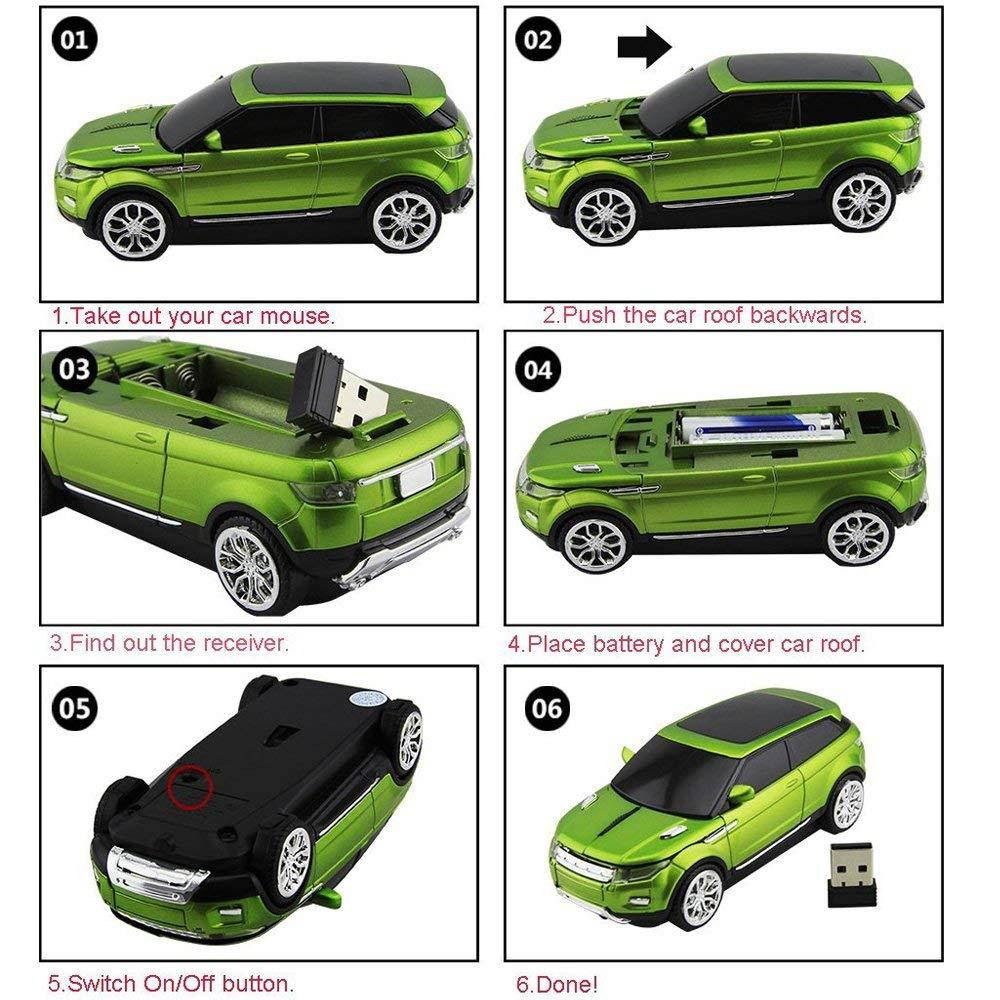 01

1.Take out your car mouse.

02

2.Push the car roof backwards.

03

3.Find out the receiver.

04

4.Place battery and cover car roof.

05

5.Switch On/Off button.

06

6.Done!