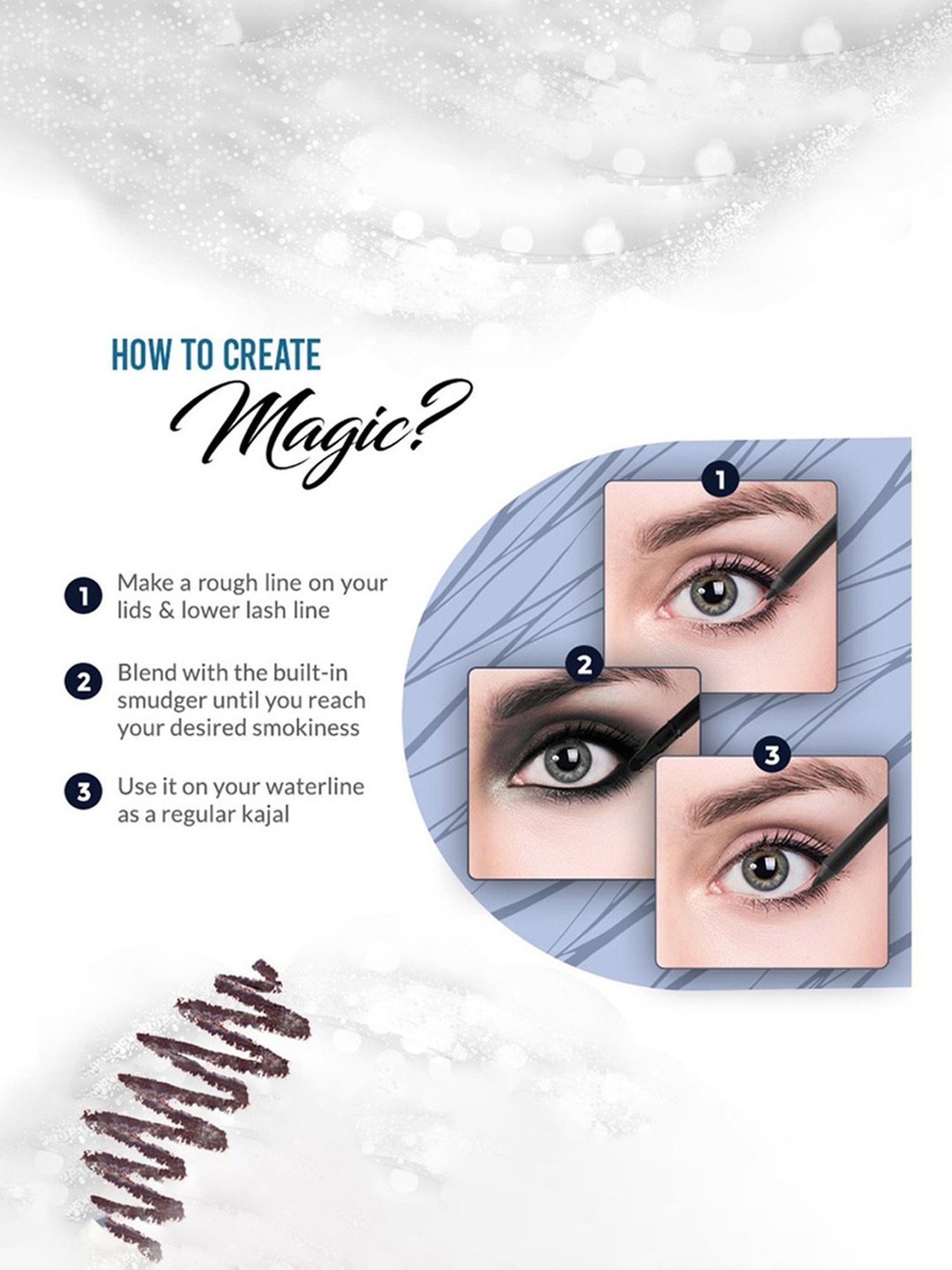 HOW TO CREATE
Magic?

1 Make a rough line on your lids & lower lash line

2 Blend with the built-in smudger until you reach your desired smokiness

3 Use it on your waterline as a regular kajal

1

2

3