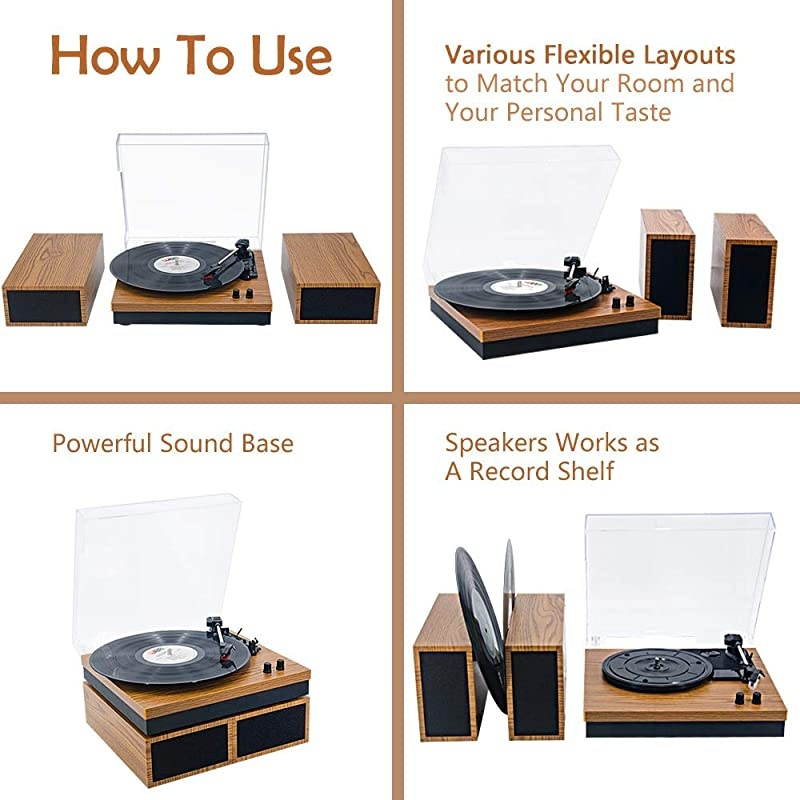 How To Use

Various Flexible Layouts to Match Your Room and Your Personal Taste

Powerful Sound Base

Speakers Works as A Record Shelf