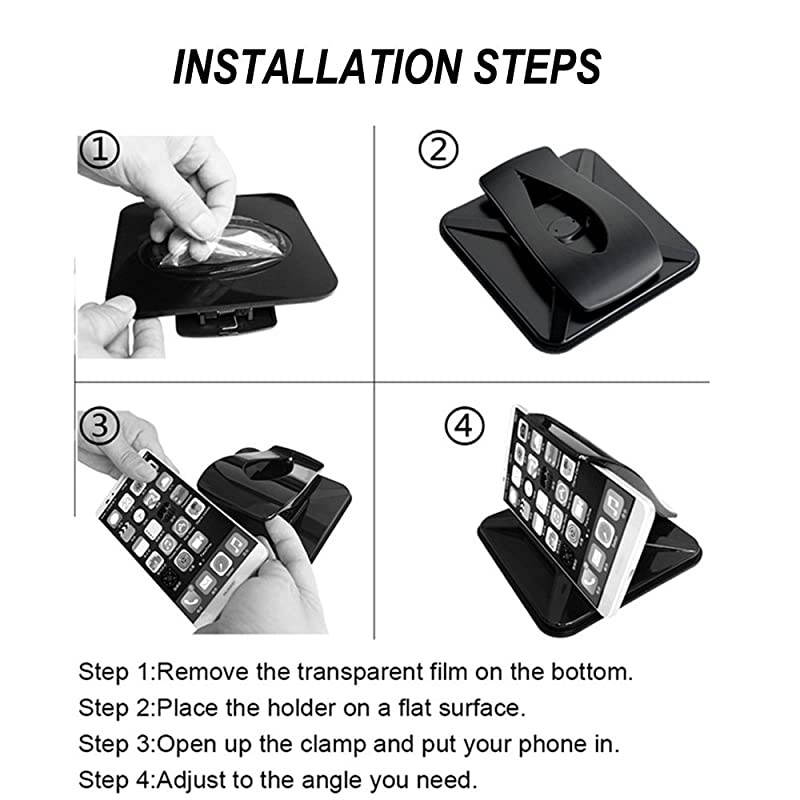 INSTALLATION STEPS

①

②

③

④

Step 1:Remove the transparent film on the bottom.
Step 2:Place the holder on a flat surface.
Step 3:Open up the clamp and put your phone in.
Step 4:Adjust to the angle you need.