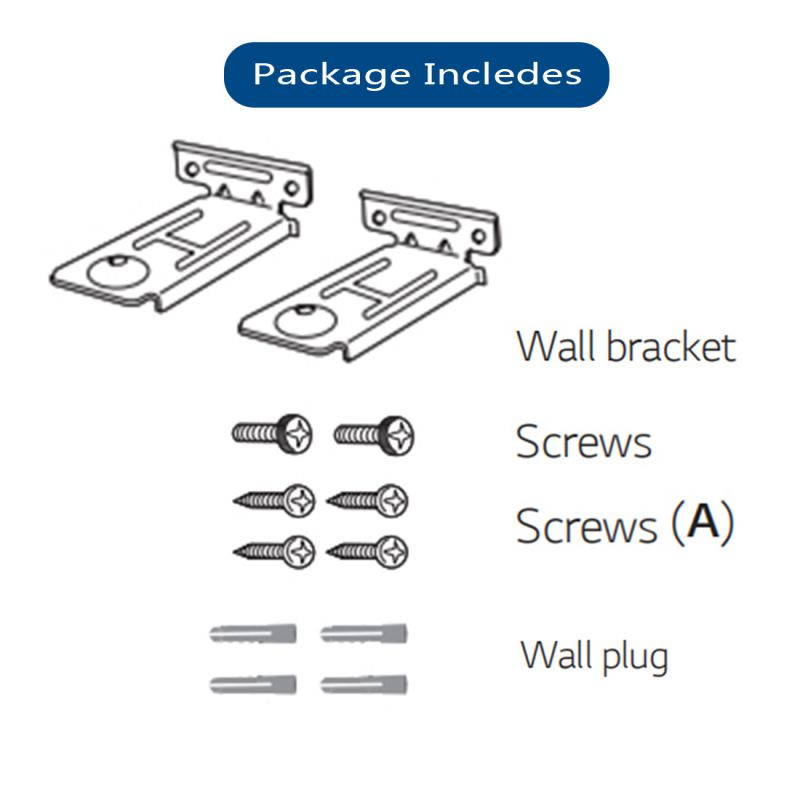 Package Incledes

Wall bracket

Screws

Screws (A)

Wall plug