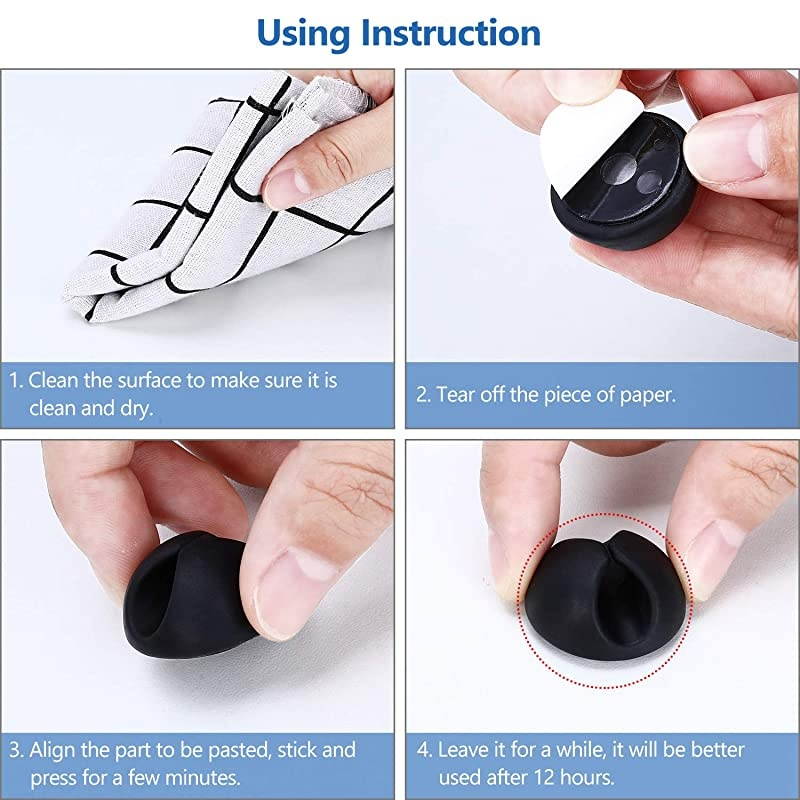 Using Instruction

1. Clean the surface to make sure it is clean and dry.

2. Tear off the piece of paper.

3. Align the part to be pasted, stick and press for a few minutes.

4. Leave it for a while, it will be better used after 12 hours.