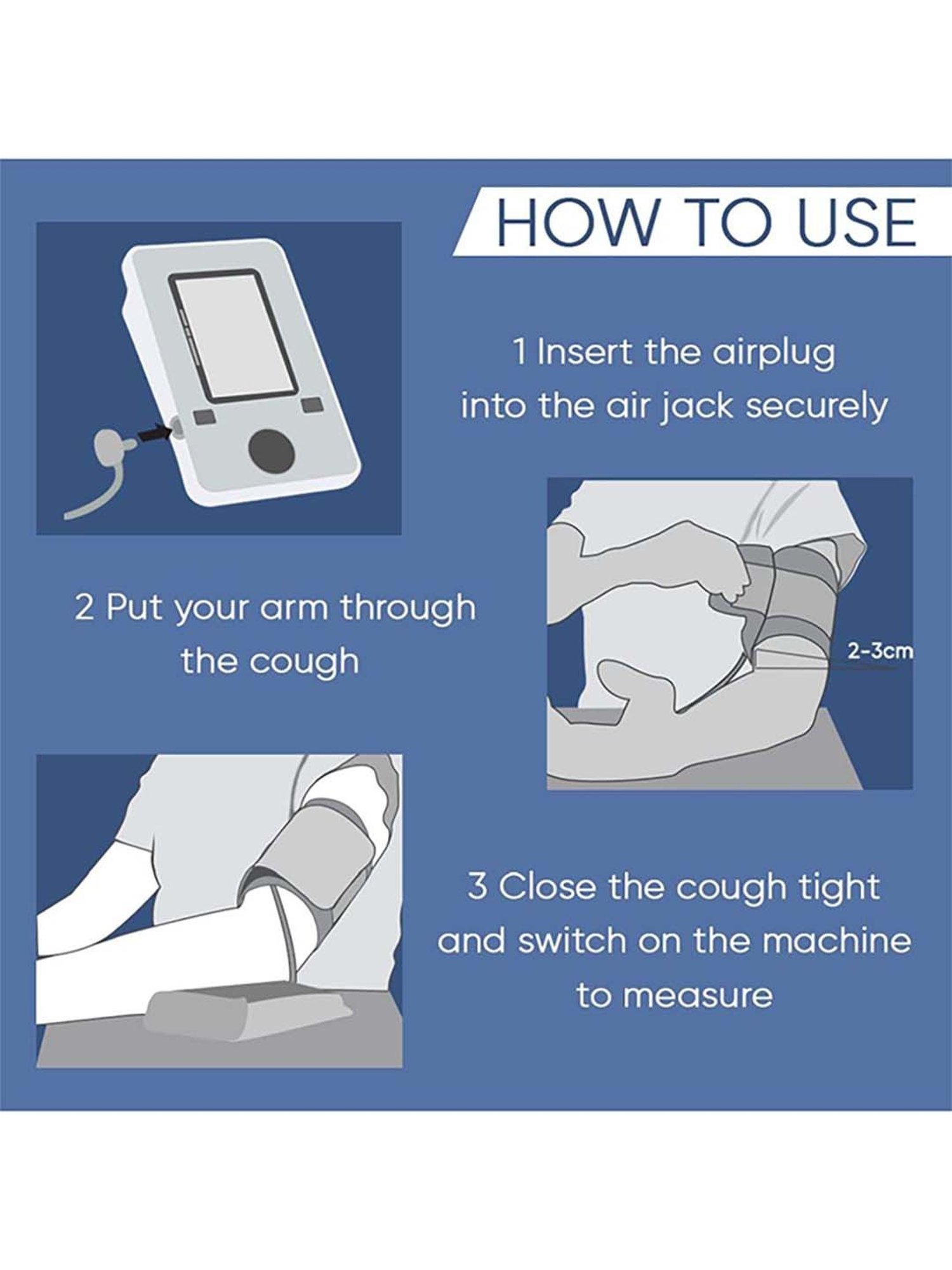 HOW TO USE

1 Insert the airplug into the air jack securely

2 Put your arm through the cough

2-3cm

3 Close the cough tight and switch on the machine to measure