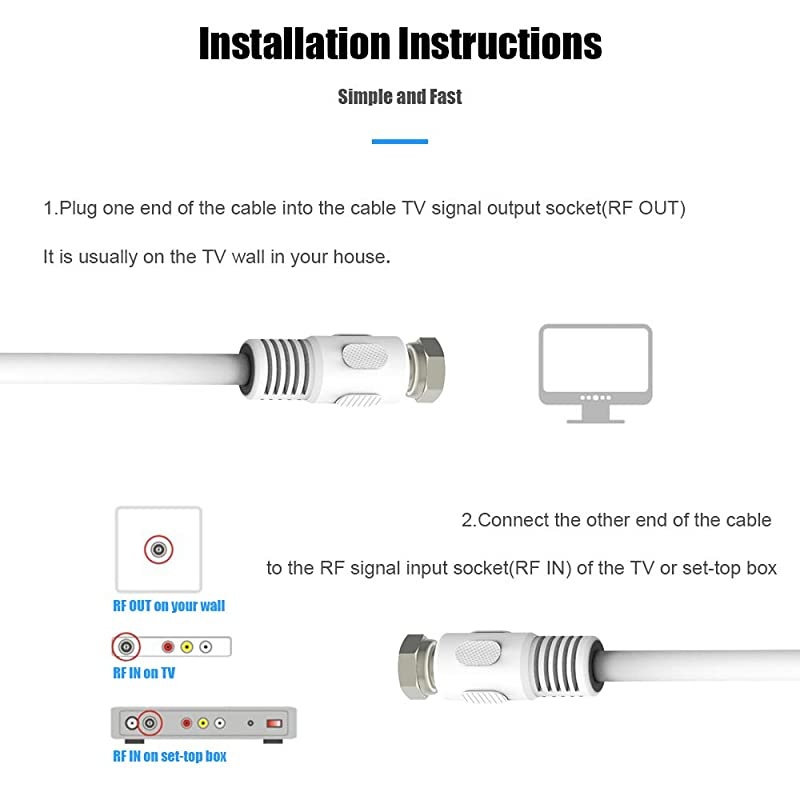 Installation Instructions

Simple and Fast

1.Plug one end of the cable into the cable TV signal output socket(RF OUT)

It is usually on the TV wall in your house.

2.Connect the other end of the cable

to the RF signal input socket(RF IN) of the TV or set-top box

RF OUT on your wall

RF IN on TV

RF IN on set-top box