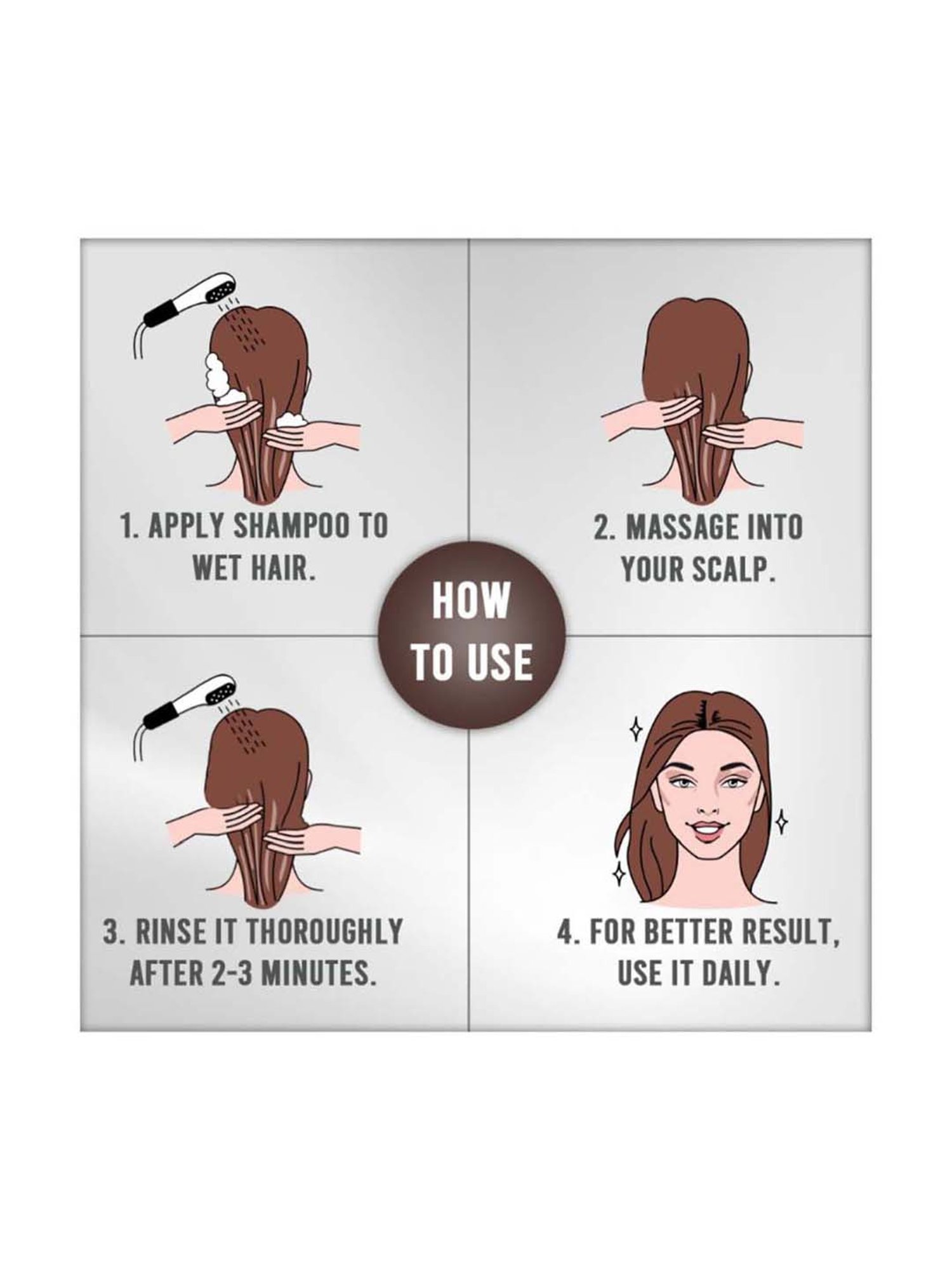 HOW TO USE

1. APPLY SHAMPOO TO WET HAIR.

2. MASSAGE INTO YOUR SCALP.

3. RINSE IT THOROUGHLY AFTER 2-3 MINUTES.

4. FOR BETTER RESULT, USE IT DAILY.