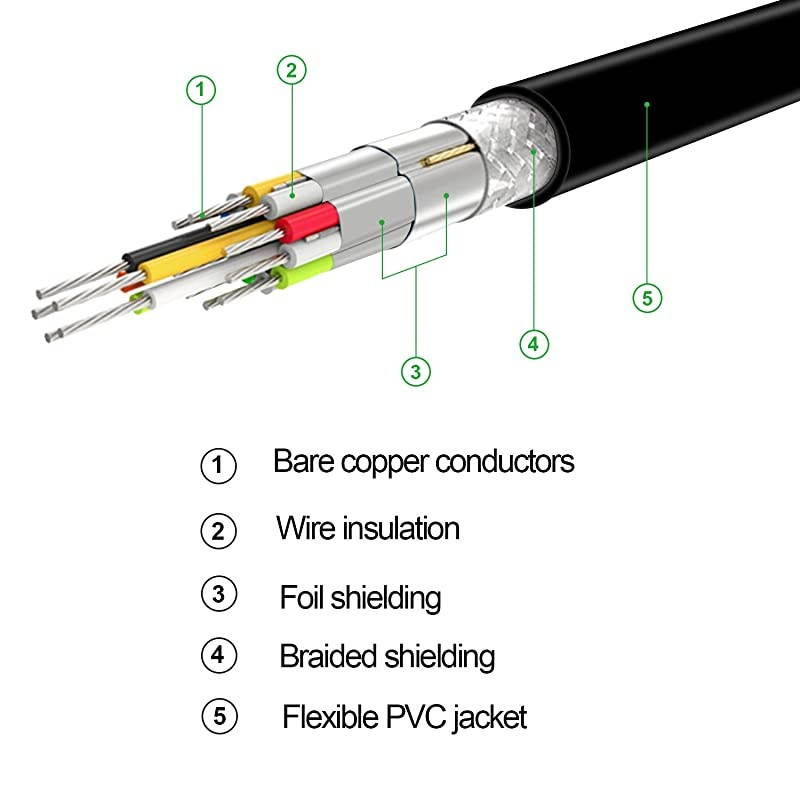 1
2
3
4
5

1 Bare copper conductors
2 Wire insulation
3 Foil shielding
4 Braided shielding
5 Flexible PVC jacket