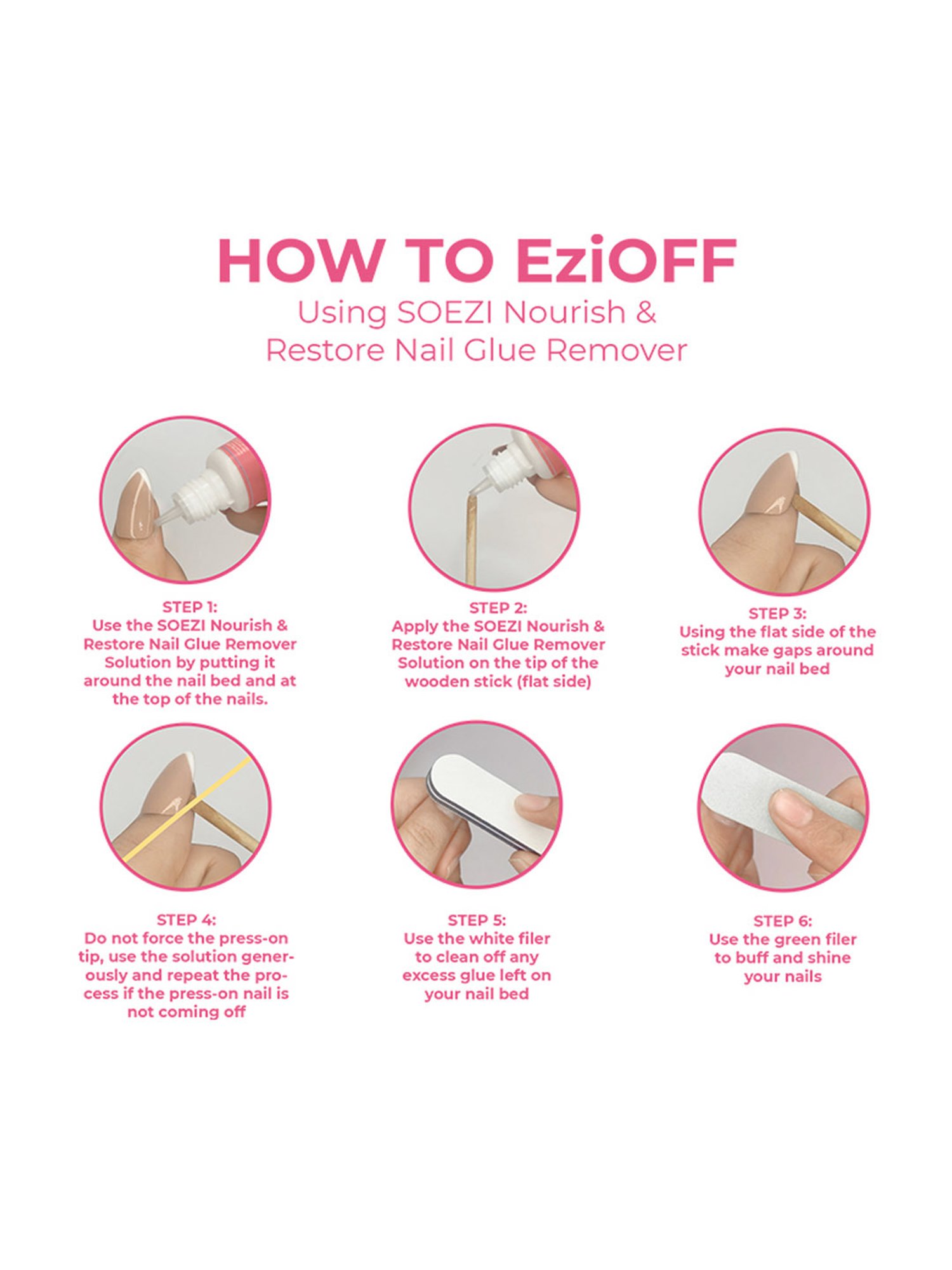 HOW TO EziOFF
Using SOEZI Nourish & Restore Nail Glue Remover

STEP 1:
Use the SOEZI Nourish & Restore Nail Glue Remover Solution by putting it around the nail bed and at the top of the nails.

STEP 2:
Apply the SOEZI Nourish & Restore Nail Glue Remover Solution on the tip of the wooden stick (flat side)

STEP 3:
Using the flat side of the stick make gaps around your nail bed

STEP 4:
Do not force the press-on tip, use the solution generously and repeat the process if the press-on nail is not coming off

STEP 5:
Use the white filer to clean off any excess glue left on your nail bed

STEP 6:
Use the green filer to buff and shine your nails