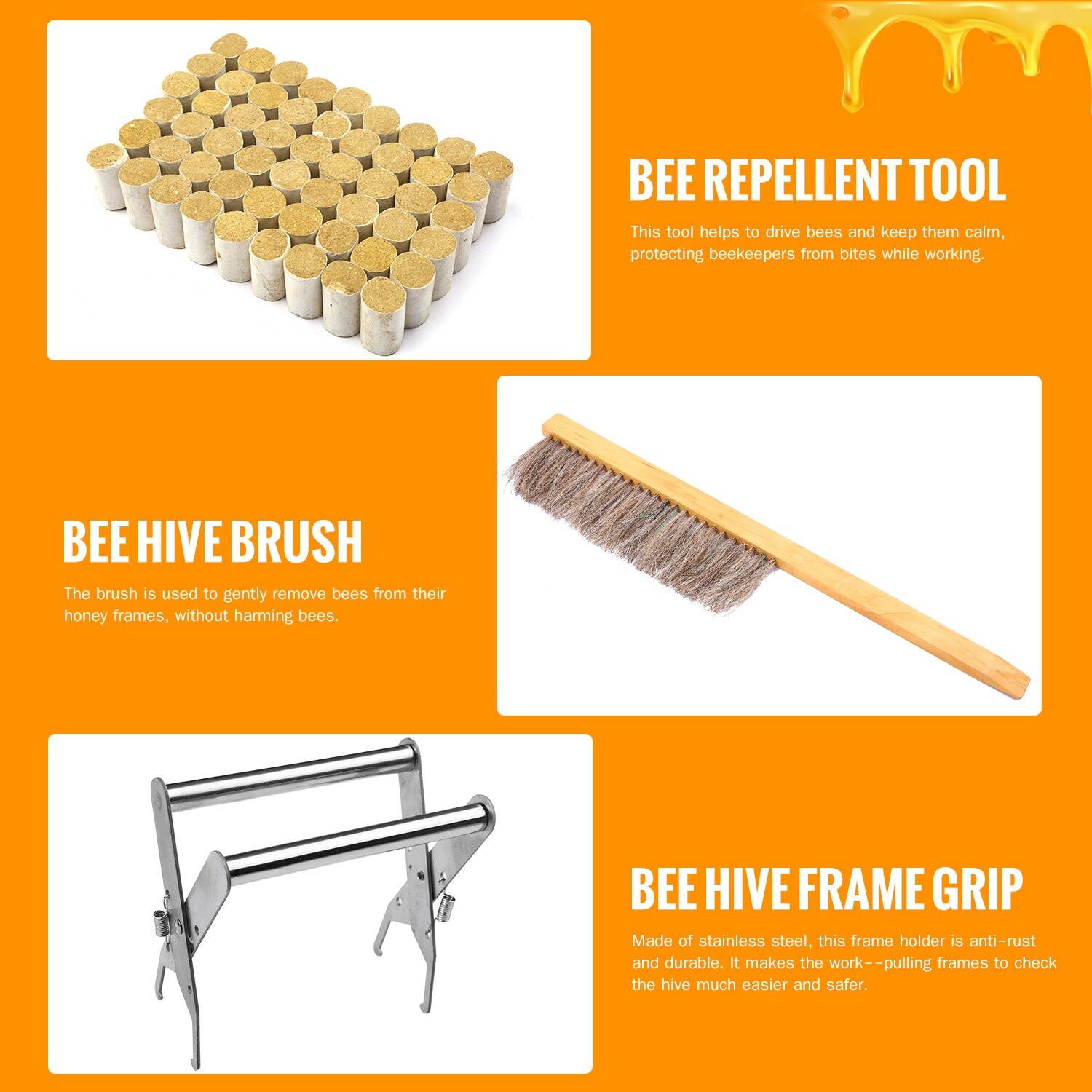 BEE REPELLENT TOOL

This tool helps to drive bees and keep them calm, protecting beekeepers from bites while working.

BEE HIVE BRUSH

The brush is used to gently remove bees from their honey frames, without harming bees.

BEE HIVE FRAME GRIP

Made of stainless steel, this frame holder is anti-rust and durable. It makes the work--pulling frames to check the hive much easier and safer.