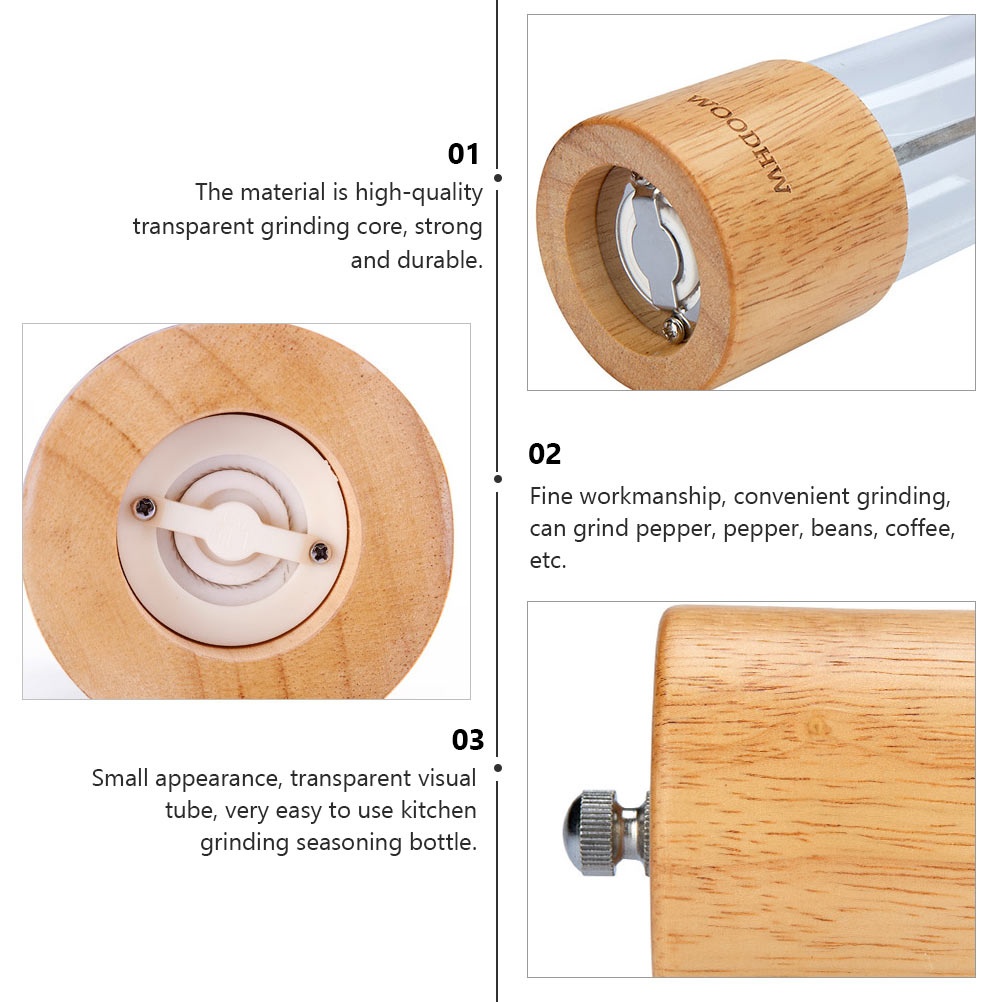 01
The material is high-quality transparent grinding core, strong and durable.

WOODHW

02
Fine workmanship, convenient grinding, can grind pepper, pepper, beans, coffee, etc.

03
Small appearance, transparent visual tube, very easy to use kitchen grinding seasoning bottle.