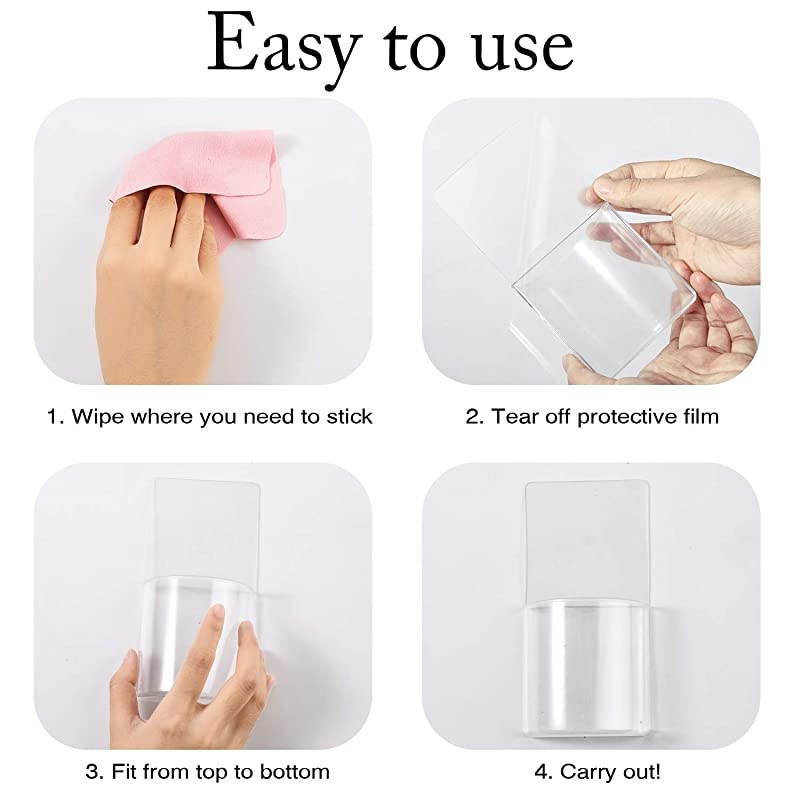 Easy to use

1. Wipe where you need to stick

2. Tear off protective film

3. Fit from top to bottom

4. Carry out!