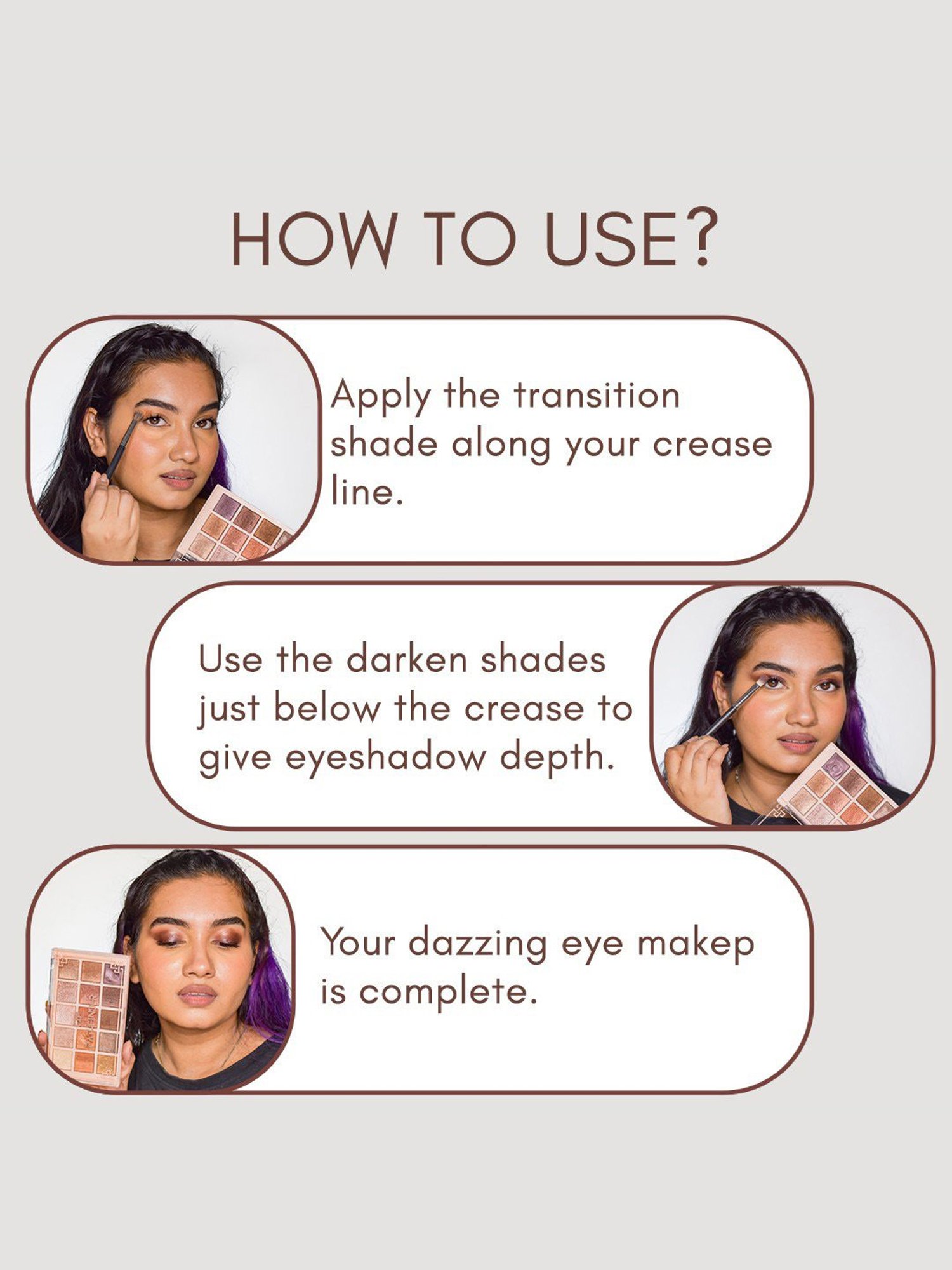 HOW TO USE?

Apply the transition shade along your crease line.

Use the darken shades just below the crease to give eyeshadow depth.

Your dazzing eye makep is complete.