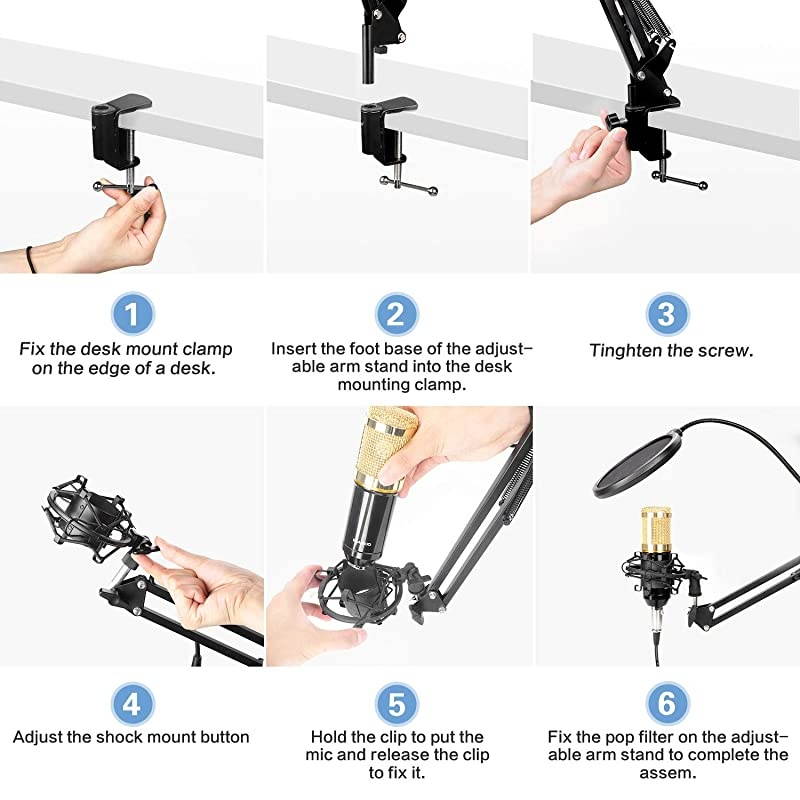 1

Fix the desk mount clamp on the edge of a desk.

2

Insert the foot base of the adjustable arm stand into the desk mounting clamp.

3

Tinghten the screw.

4

Adjust the shock mount button

5

Hold the clip to put the mic and release the clip to fix it.

6

Fix the pop filter on the adjustable arm stand to complete the assem.