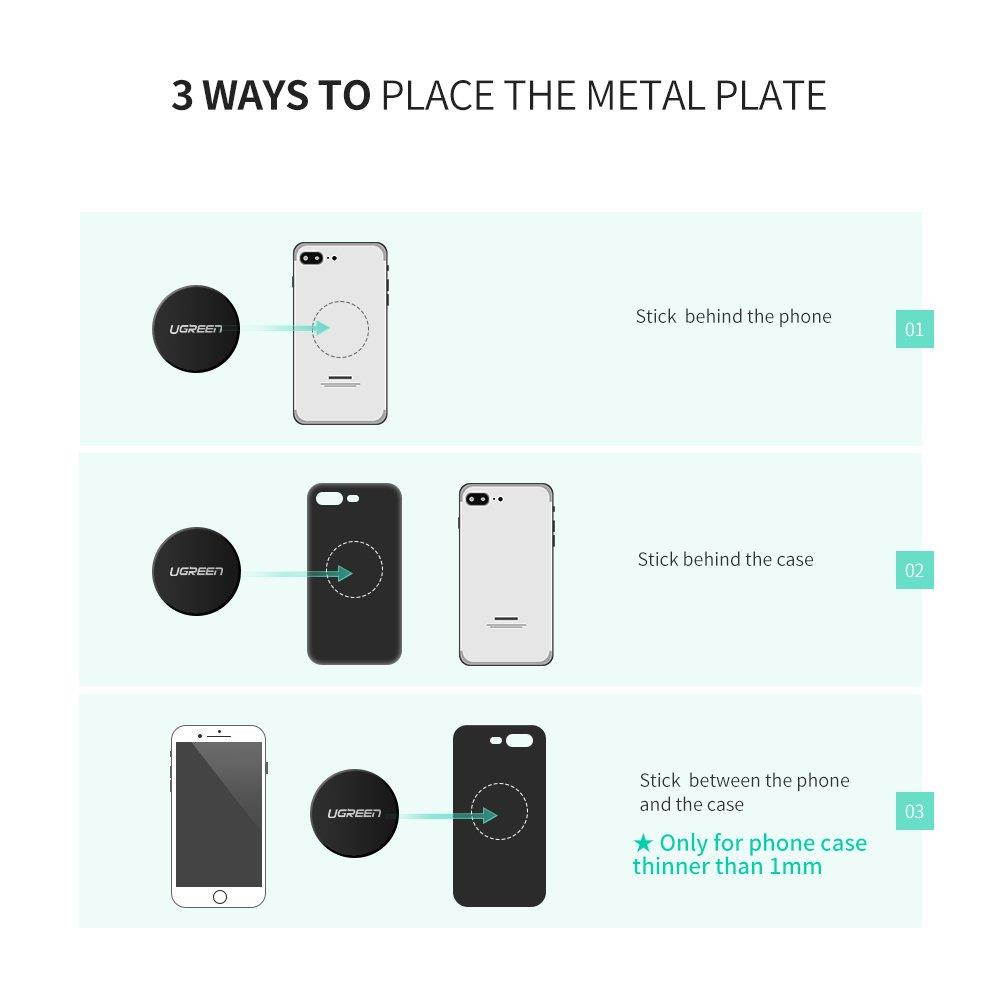 3 WAYS TO PLACE THE METAL PLATE

UGREEN

Stick behind the phone

01

UGREEN

Stick behind the case

02

UGREEN

Stick between the phone and the case

★ Only for phone case thinner than 1mm

03