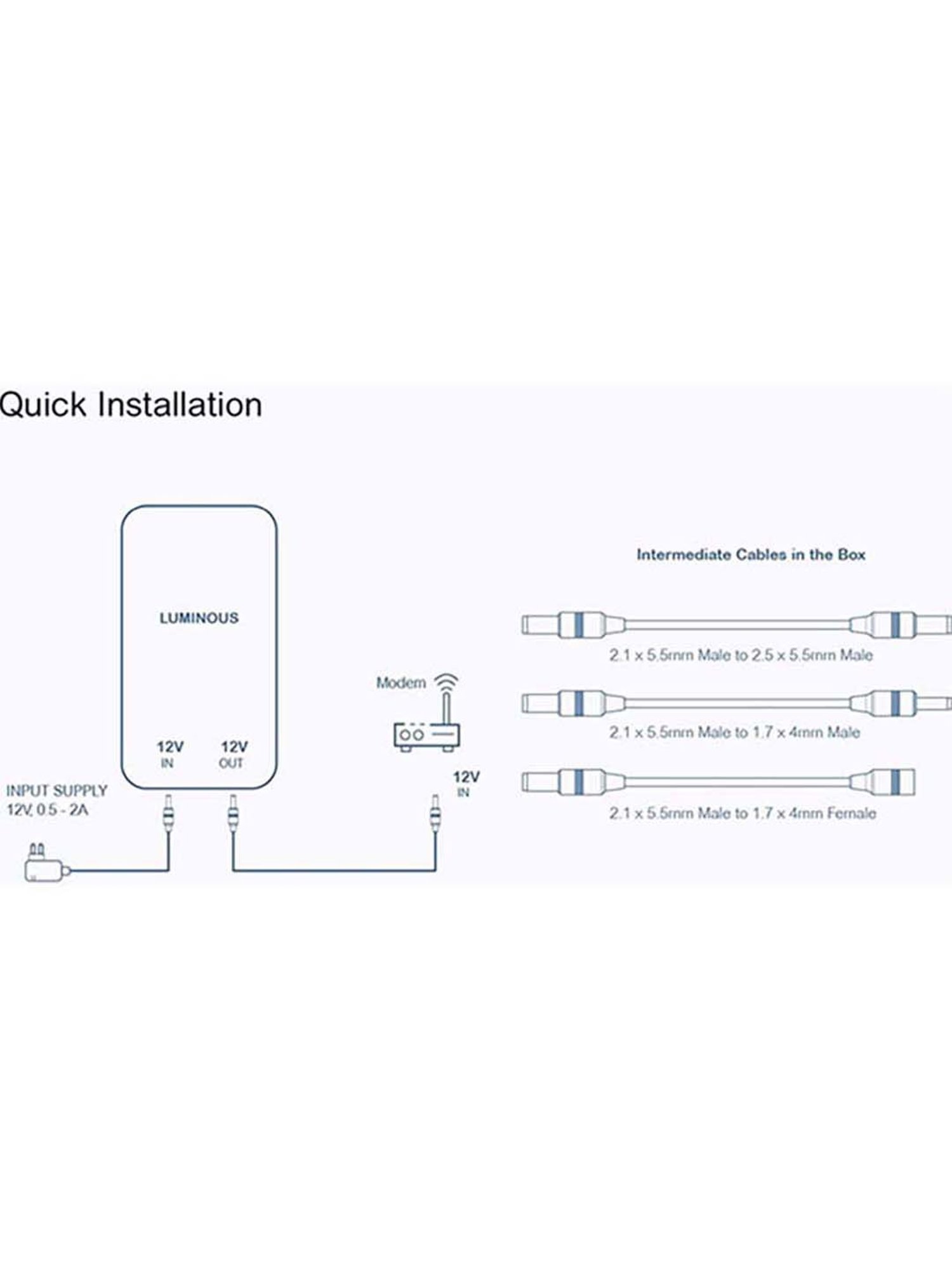 Quick Installation

LUMINOUS

12V IN

12V OUT

INPUT SUPPLY
12V, 0.5 - 2A

Modem

12V IN

Intermediate Cables in the Box

2.1 x 5.5mm Male to 2.5 x 5.5mm Male

2.1 x 5.5mm Male to 1.7 x 4mm Male

2.1 x 5.5mm Male to 1.7 x 4mm Female